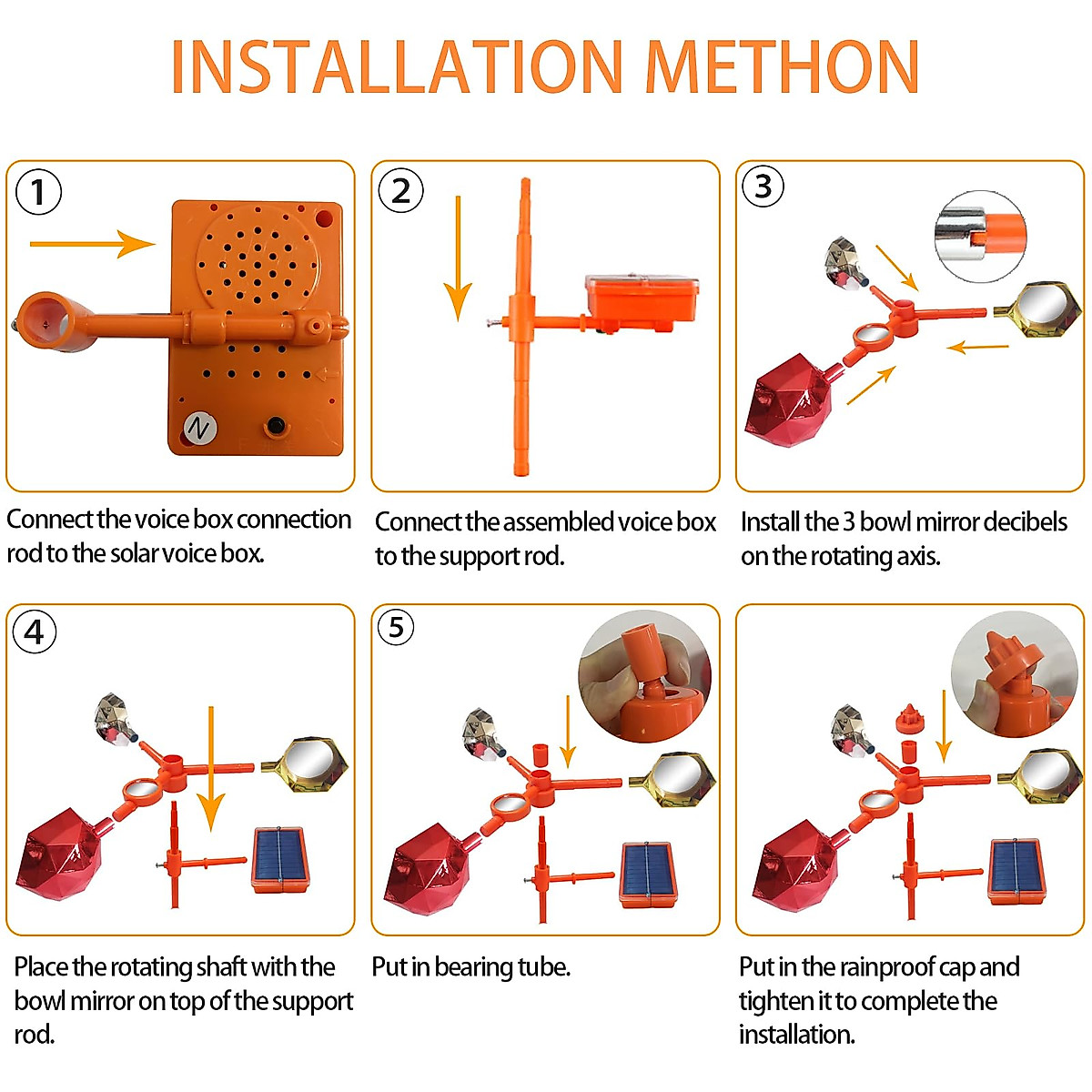 INSTALLATION METHON

1

N

Connect the voice box connection rod to the solar voice box.

2

Connect the assembled voice box to the support rod.

3

Install the 3 bowl mirror decibels on the rotating axis.

4

Place the rotating shaft with the bowl mirror on top of the support rod.

5

Put in bearing tube.

Put in the rainproof cap and tighten it to complete the installation.