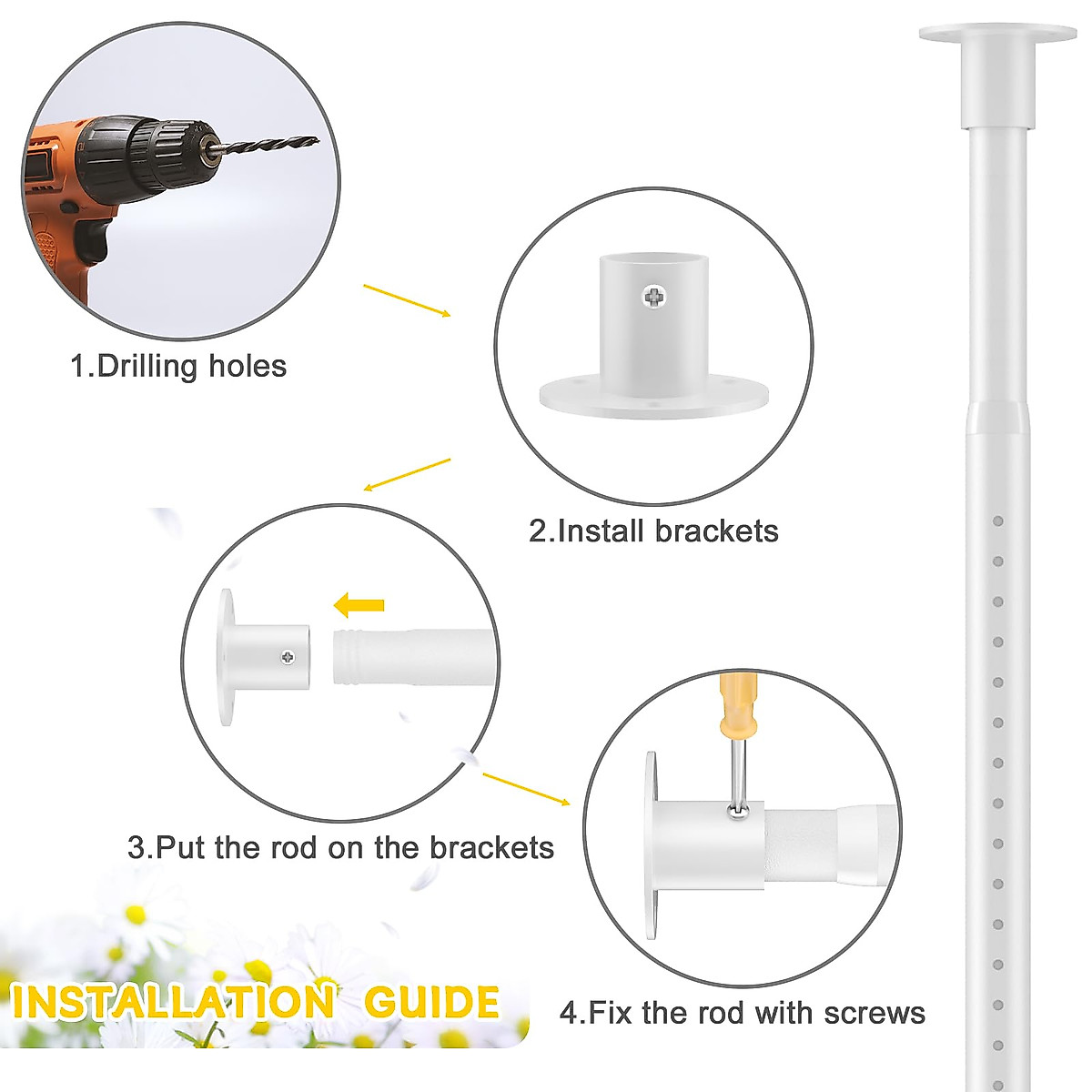 1.Drilling holes

2.Install brackets

3.Put the rod on the brackets

4.Fix the rod with screws

INSTALLATION GUIDE