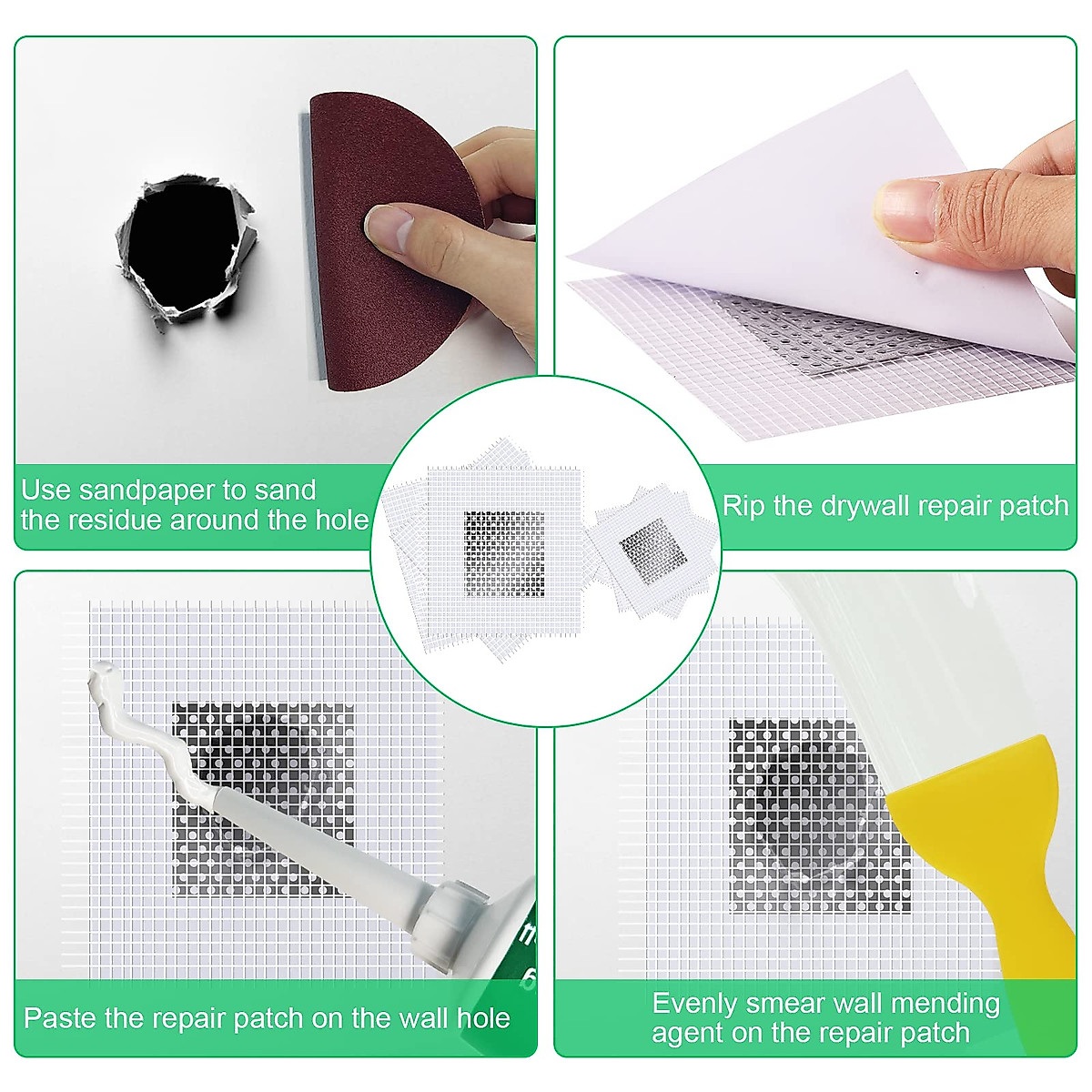 Use sandpaper to sand the residue around the hole

Rip the drywall repair patch

Paste the repair patch on the wall hole

Evenly smear wall mending agent on the repair patch