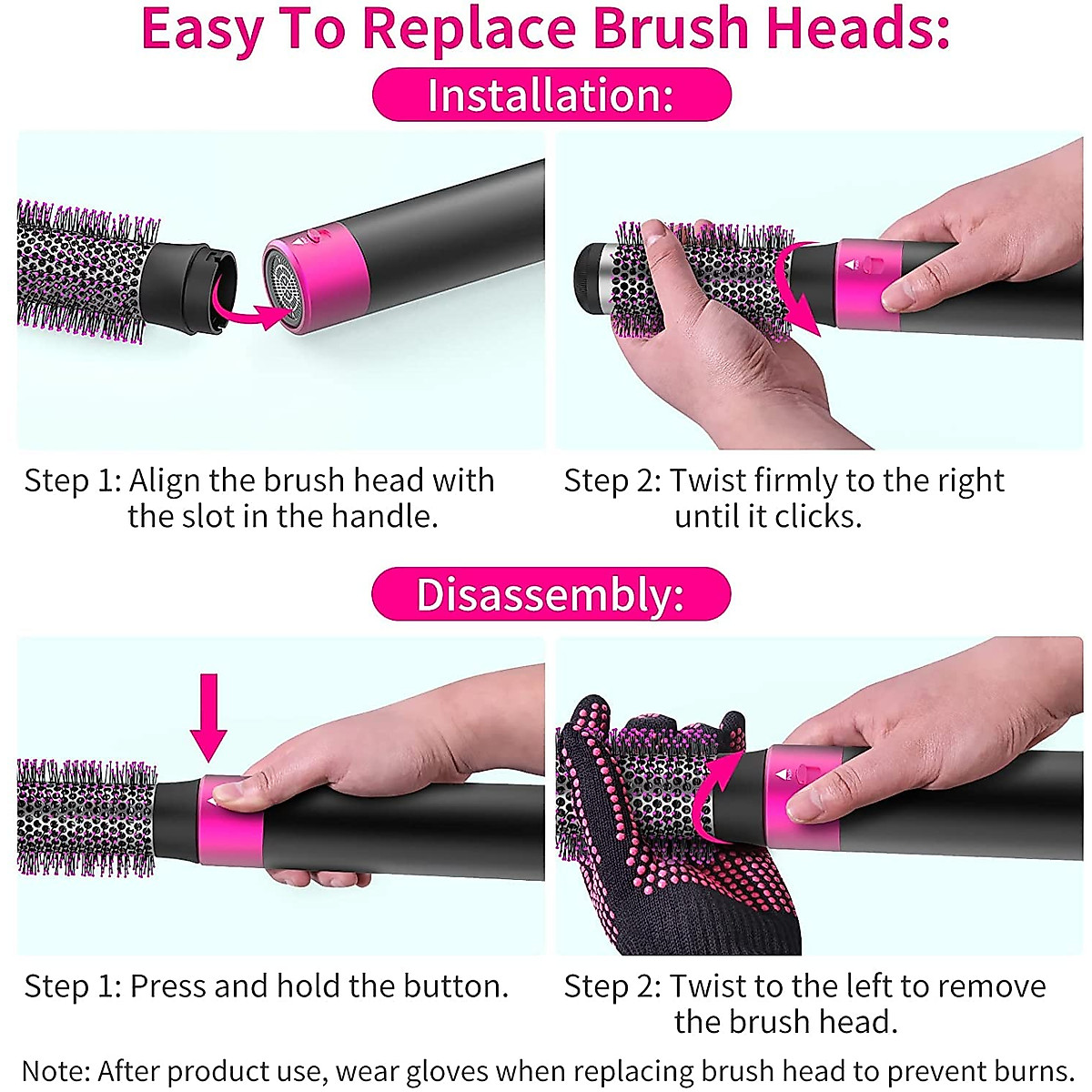 Easy To Replace Brush Heads:

Installation:

Step 1: Align the brush head with the slot in the handle.

Step 2: Twist firmly to the right until it clicks.

Disassembly:

Step 1: Press and hold the button.

Step 2: Twist to the left to remove the brush head.

Note: After product use, wear gloves when replacing brush head to prevent burns.