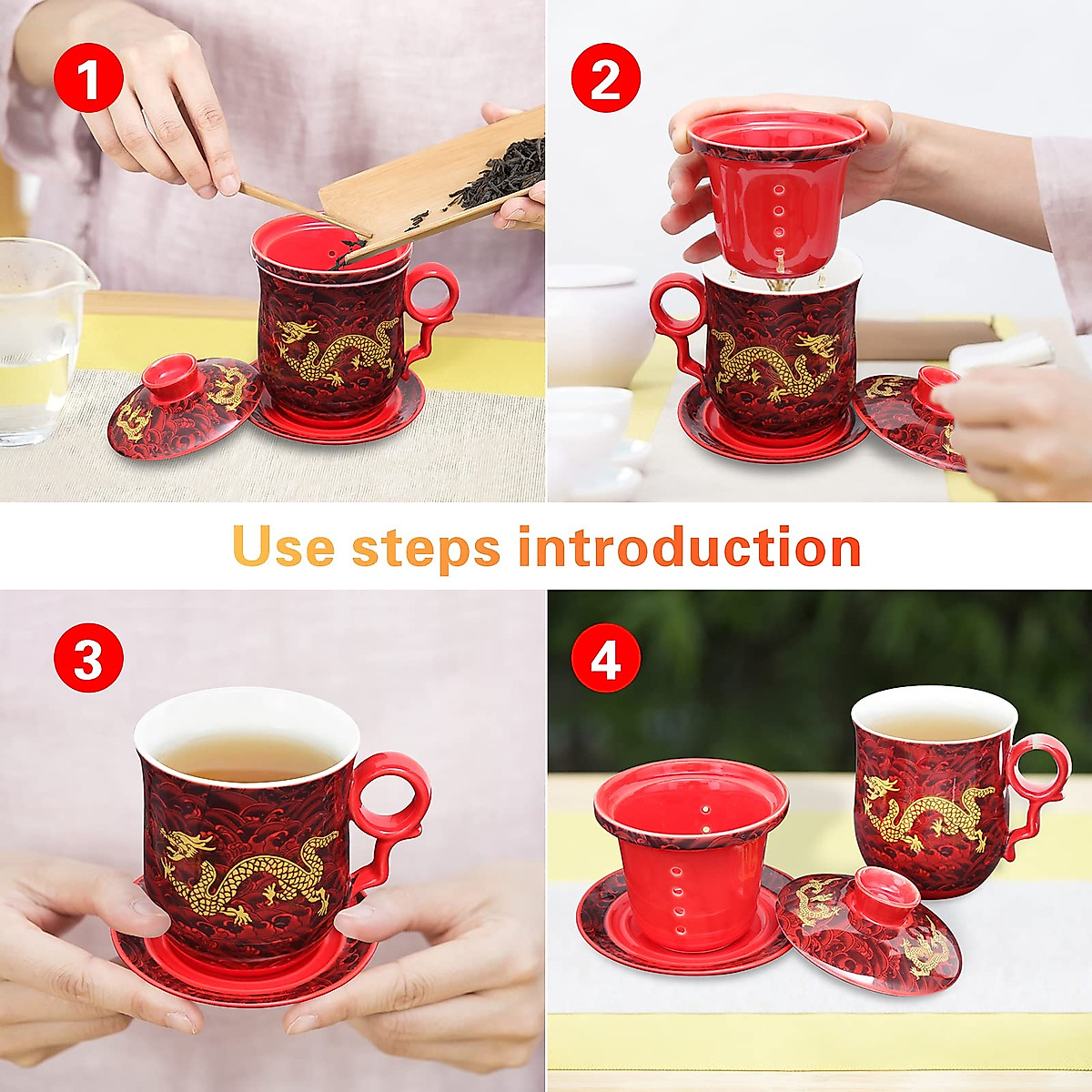 1

2

Use steps introduction

3

4