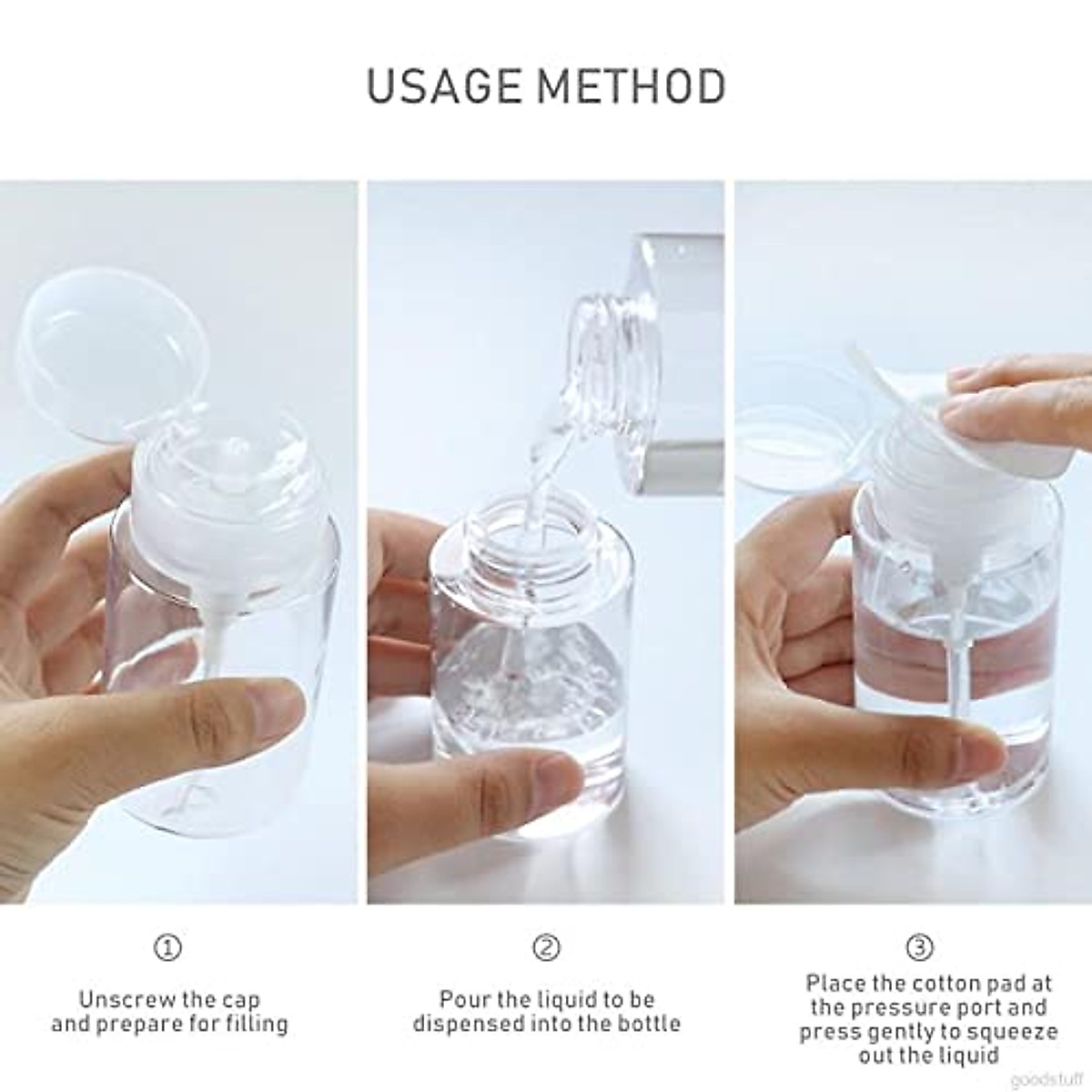 USAGE METHOD

①

Unscrew the cap and prepare for filling

②

Pour the liquid to be dispensed into the bottle

③

Place the cotton pad at the pressure port and press gently to squeeze out the liquid

goodstuff