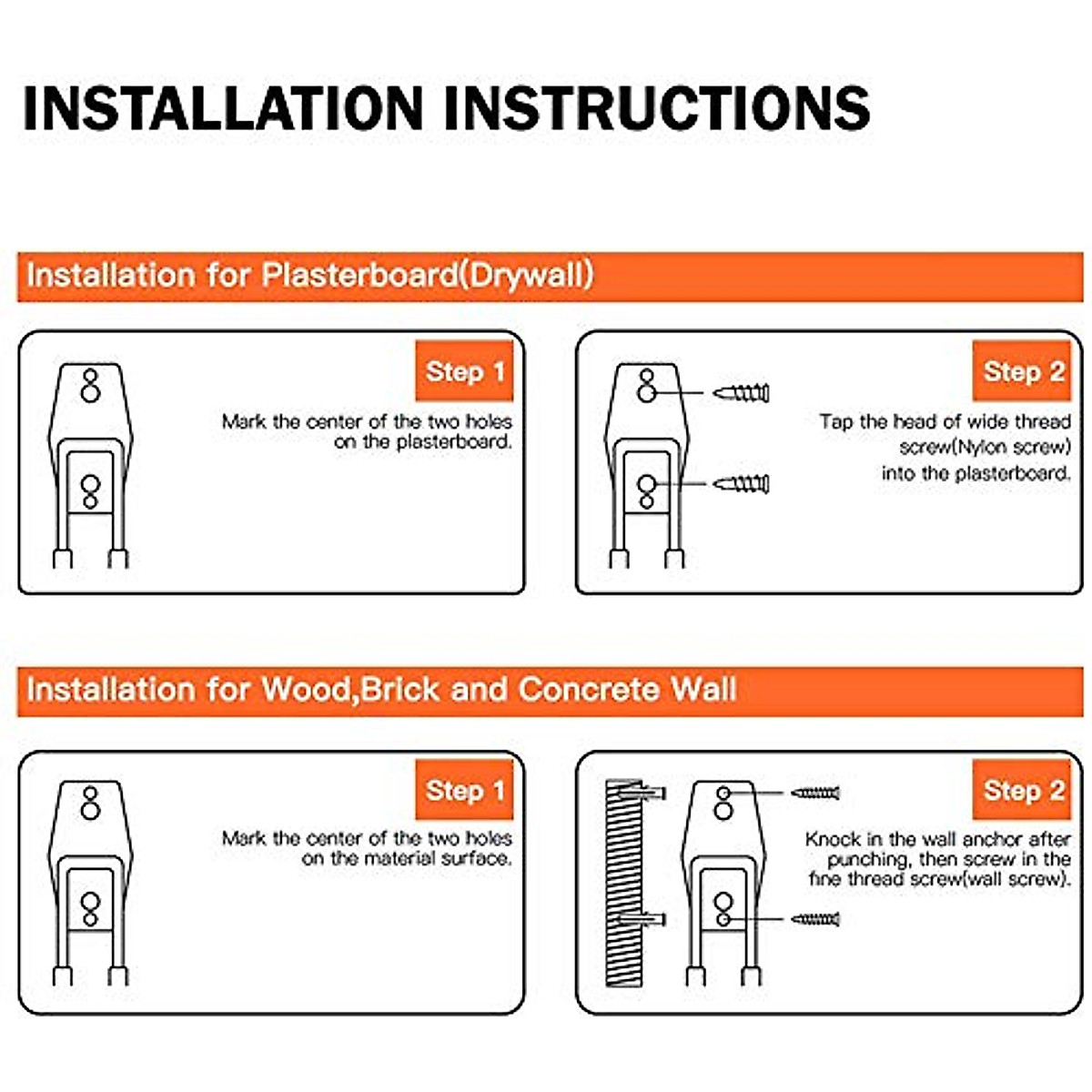 INSTALLATION INSTRUCTIONS

Installation for Plasterboard(Drywall)

Step 1

Mark the center of the two holes on the plasterboard.

Step 2

Tap the head of wide thread screw(Nylon screw) into the plasterboard.

Installation for Wood,Brick and Concrete Wall

Step 1

Mark the center of the two holes on the material surface.

Step 2

Knock in the wall anchor after punching, then screw in the fine thread screw(wall screw).