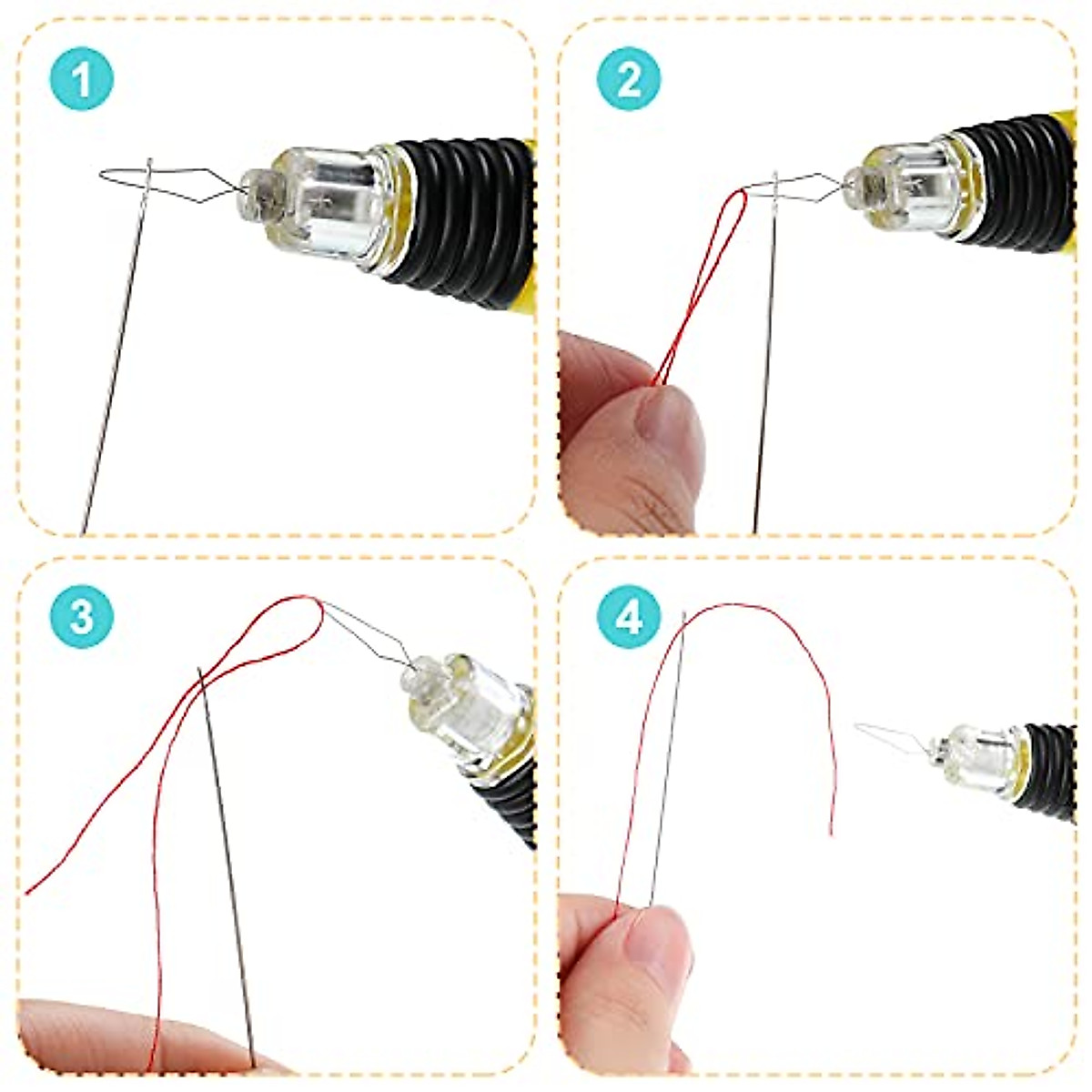 1

2

3

4