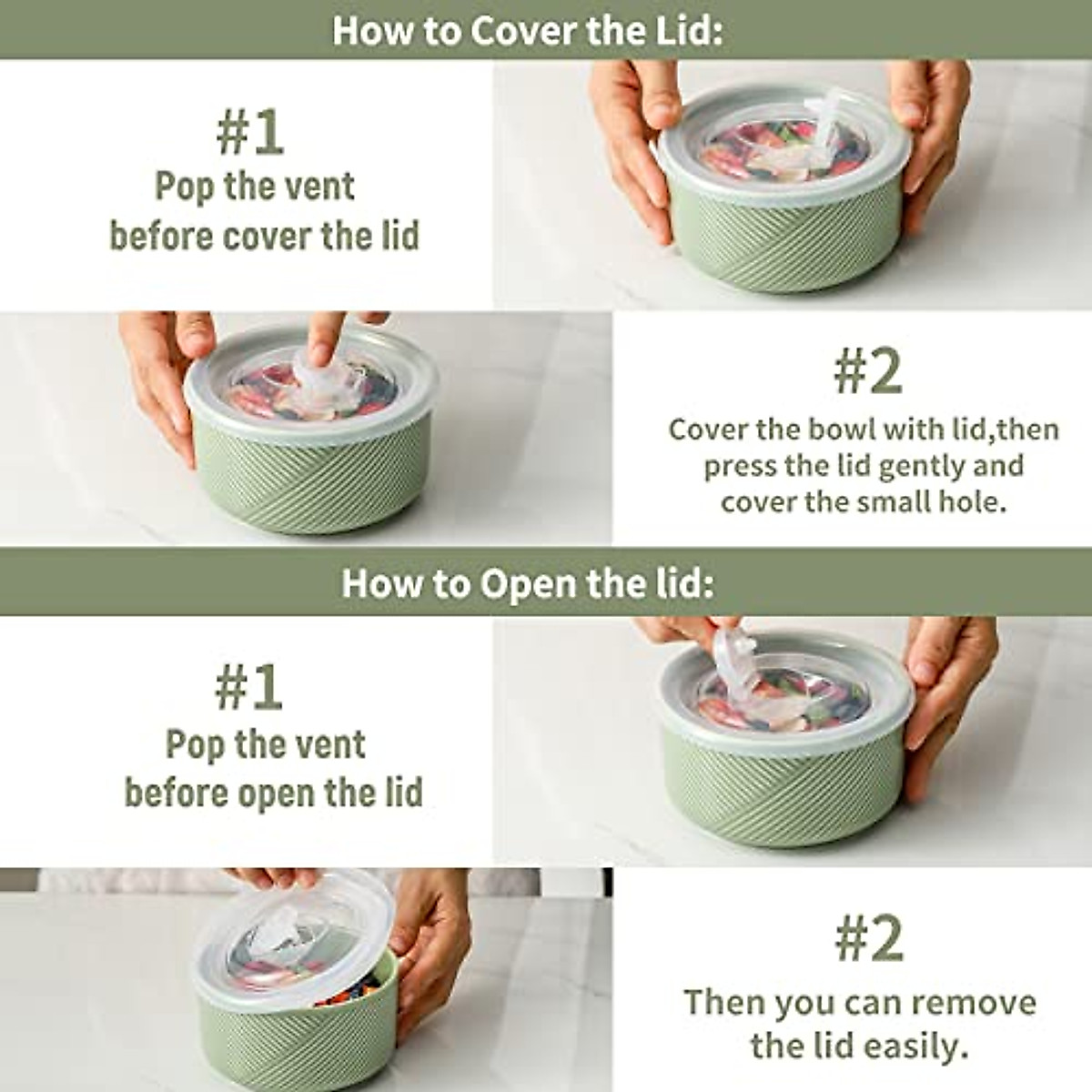 How to Cover the Lid:

#1
Pop the vent before cover the lid

#2
Cover the bowl with lid,then press the lid gently and cover the small hole.

How to Open the lid:

#1
Pop the vent before open the lid

#2
Then you can remove the lid easily.