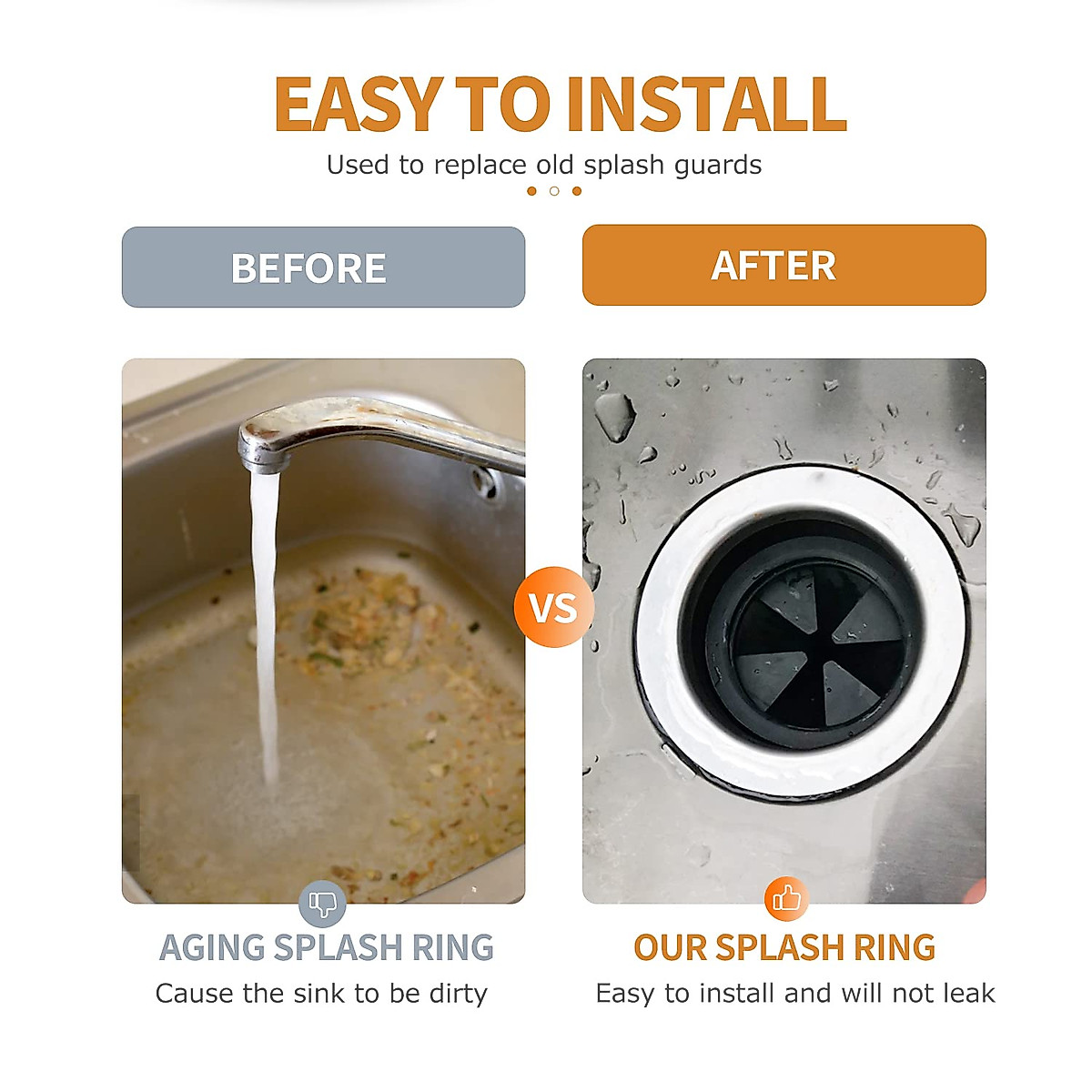 EASY TO INSTALL
Used to replace old splash guards

BEFORE

AFTER

VS

AGING SPLASH RING
Cause the sink to be dirty

OUR SPLASH RING
Easy to install and will not leak