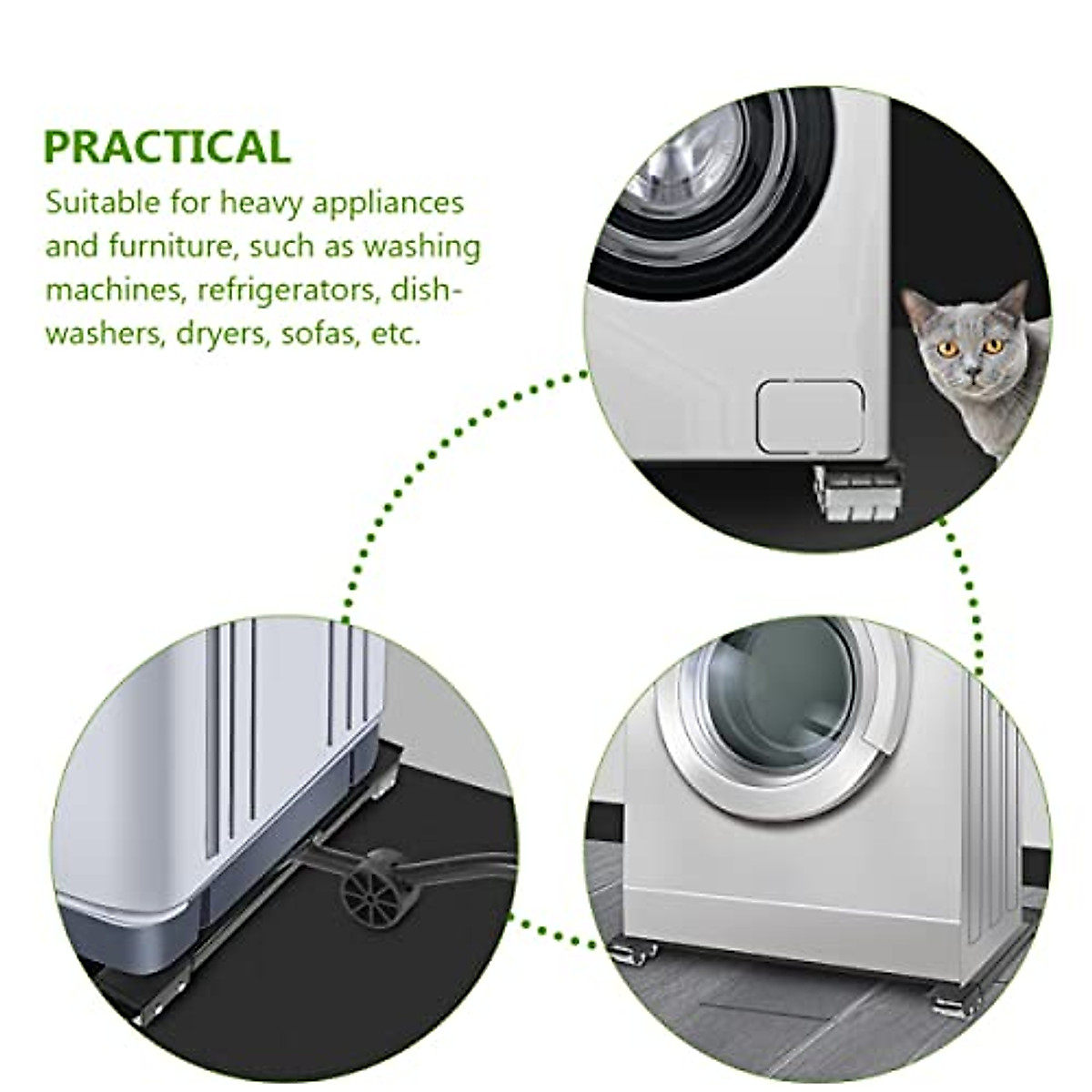 PRACTICAL

Suitable for heavy appliances and furniture, such as washing machines, refrigerators, dishwashers, dryers, sofas, etc.