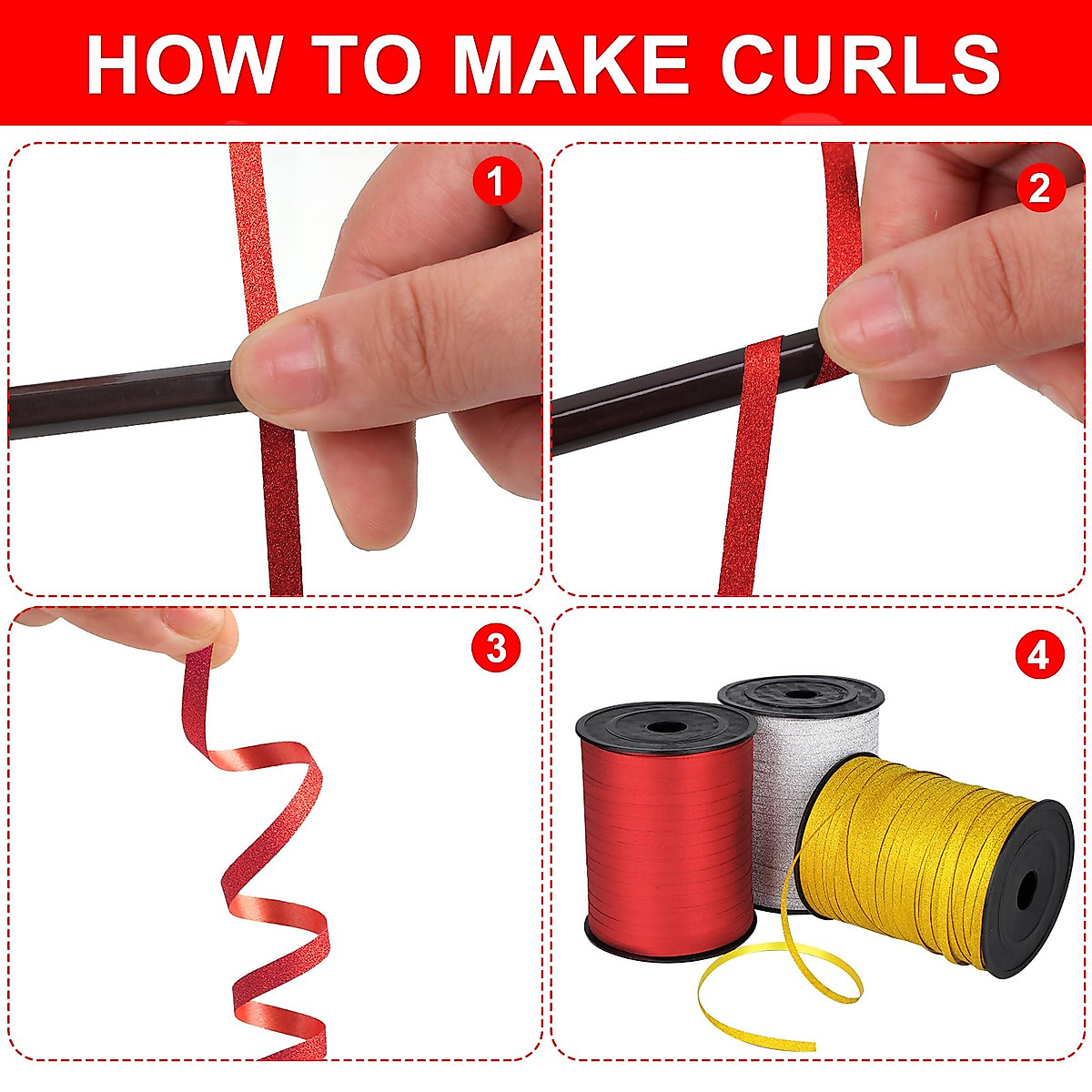 HOW TO MAKE CURLS

1

2

3

4