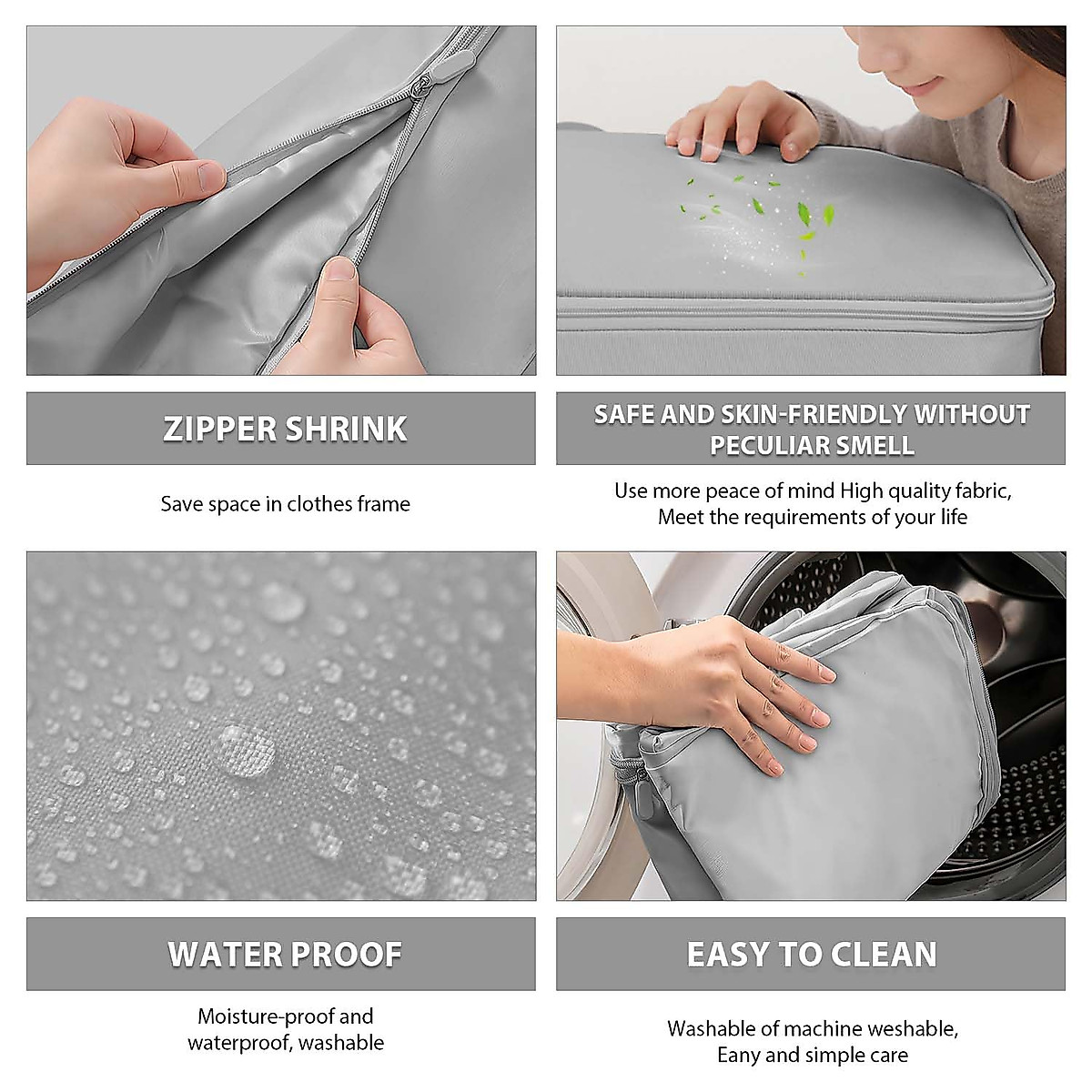 ZIPPER SHRINK

Save space in clothes frame

SAFE AND SKIN-FRIENDLY WITHOUT PECULIAR SMELL

Use more peace of mind High quality fabric, Meet the requirements of your life

WATER PROOF

Moisture-proof and waterproof, washable

EASY TO CLEAN

Washable of machine weshable, Eany and simple care