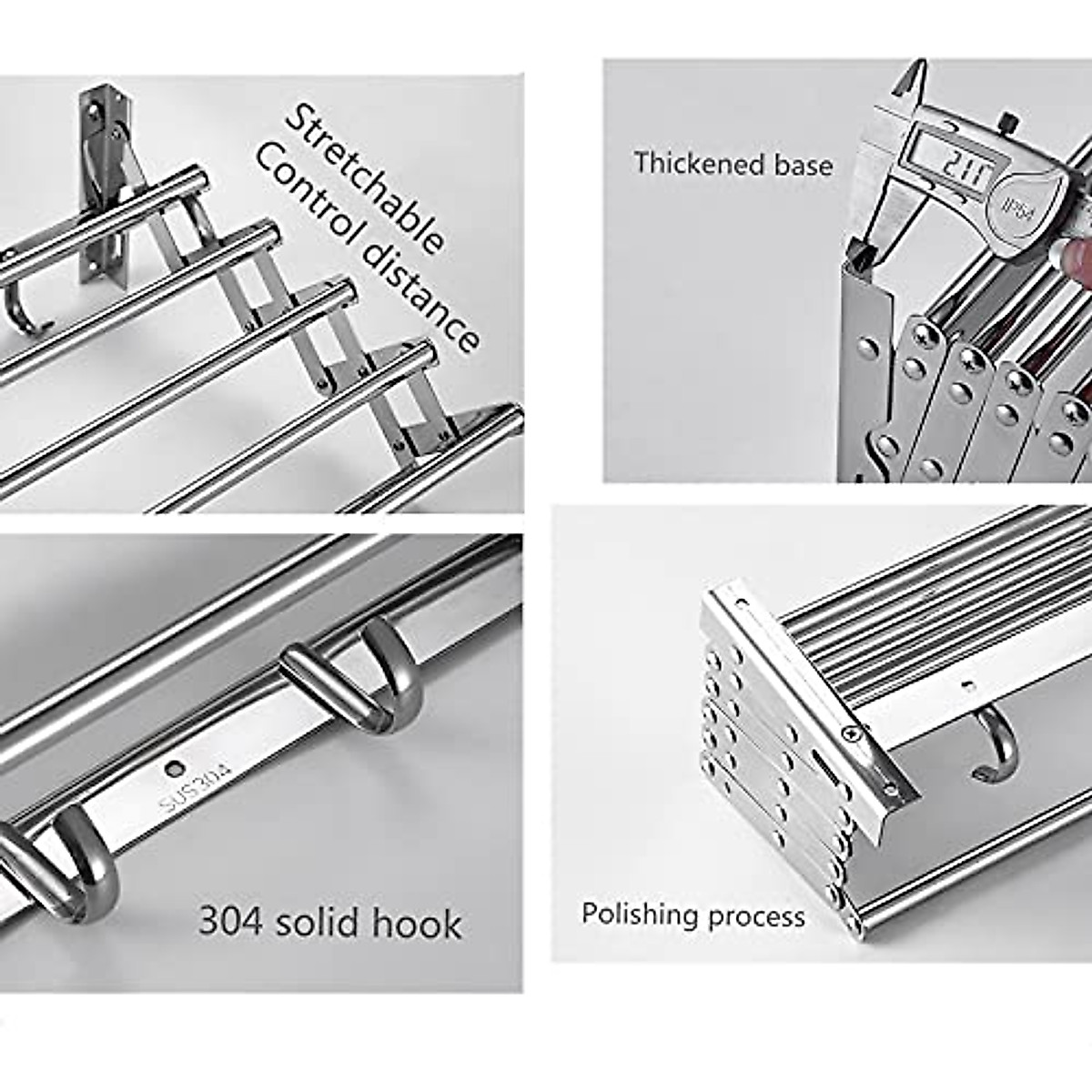 Stretchable
Control distance

Thickened base

2.11

IP54

SUS304

304 solid hook

Polishing process