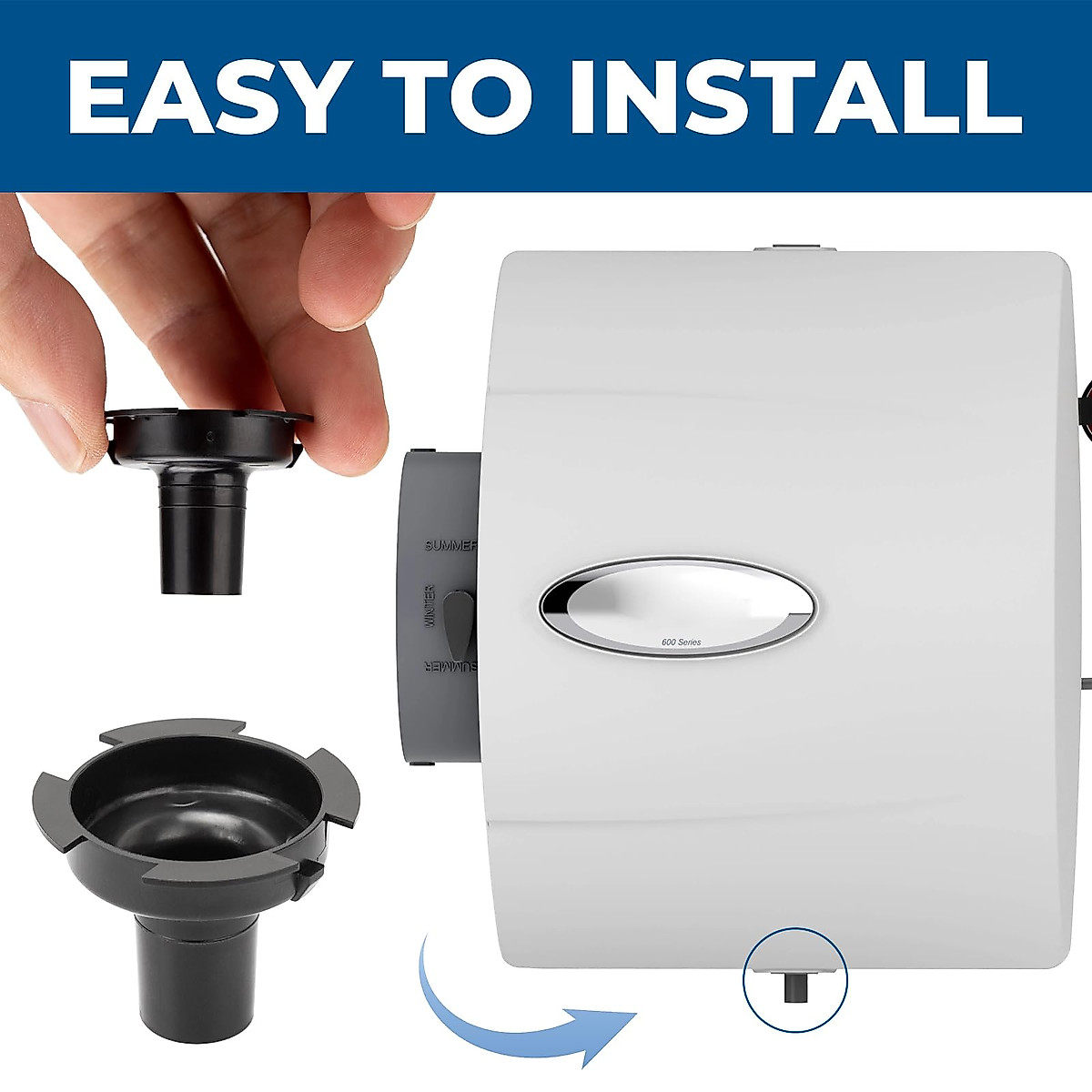 EASY TO INSTALL

SUMMER
WINTER
SUMMER

600 Series