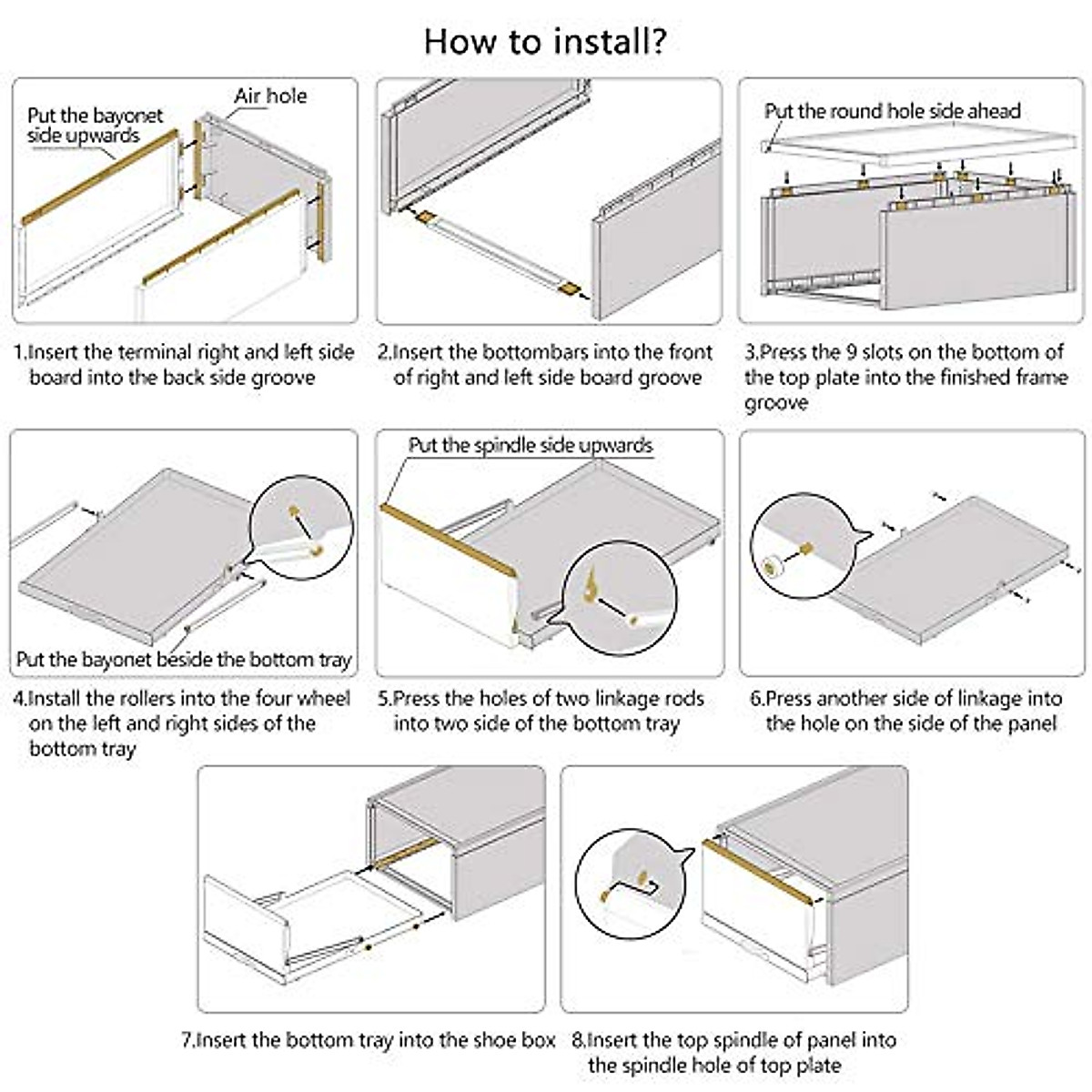 How to install?

Put the bayonet side upwards

Air hole

1.Insert the terminal right and left side board into the back side groove

2.Insert the bottombars into the front of right and left side board groove

Put the round hole side ahead

3.Press the 9 slots on the bottom of the top plate into the finished frame groove

Put the bayonet beside the bottom tray

4.Install the rollers into the four wheel on the left and right sides of the bottom tray

Put the spindle side upwards

5.Press the holes of two linkage rods into two side of the bottom tray

6.Press another side of linkage into the hole on the side of the panel

7.Insert the bottom tray into the shoe box

8.Insert the top spindle of panel into the spindle hole of top plate