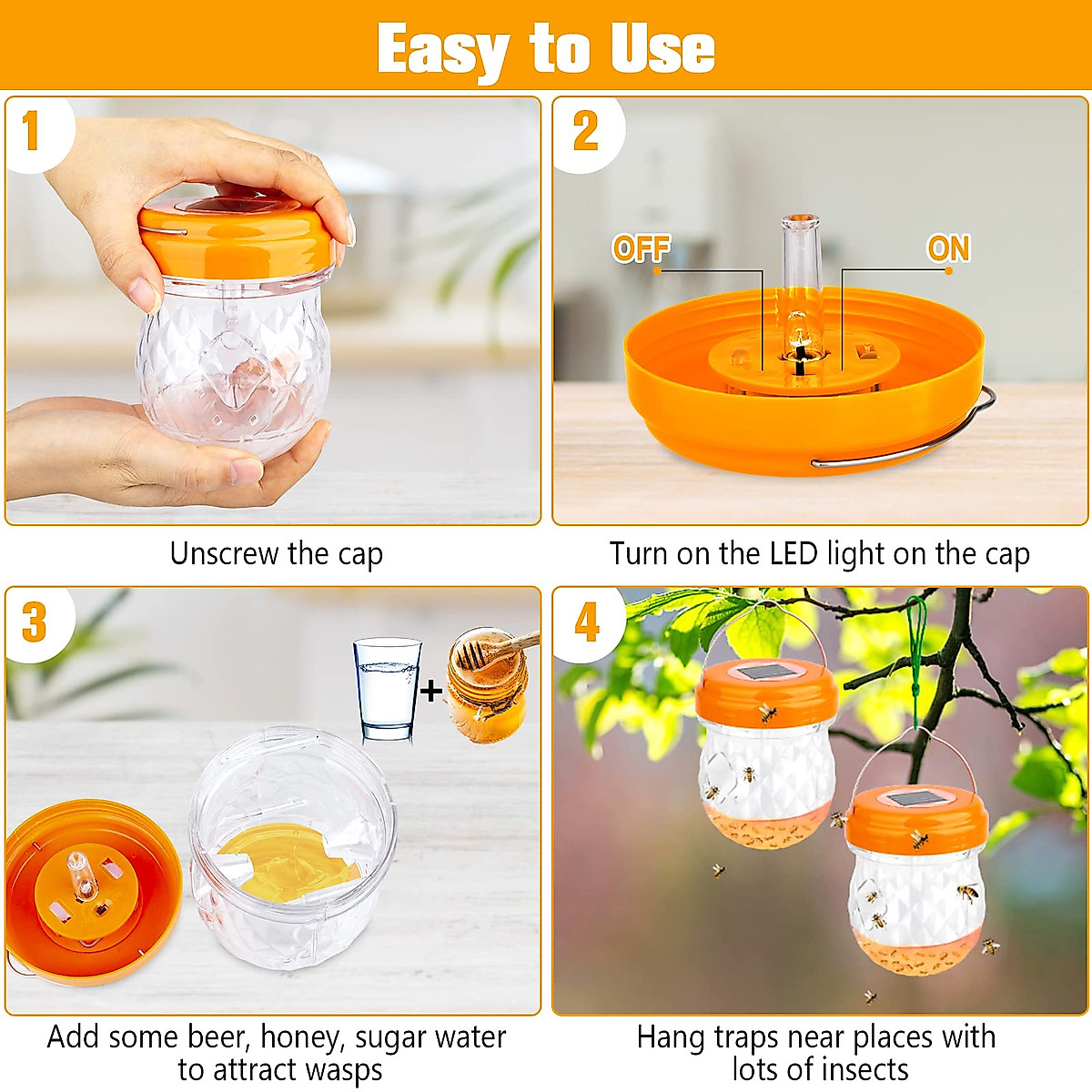 Easy to Use

1

Unscrew the cap

2

OFF

ON

Turn on the LED light on the cap

3

+

Add some beer, honey, sugar water to attract wasps

4

Hang traps near places with lots of insects