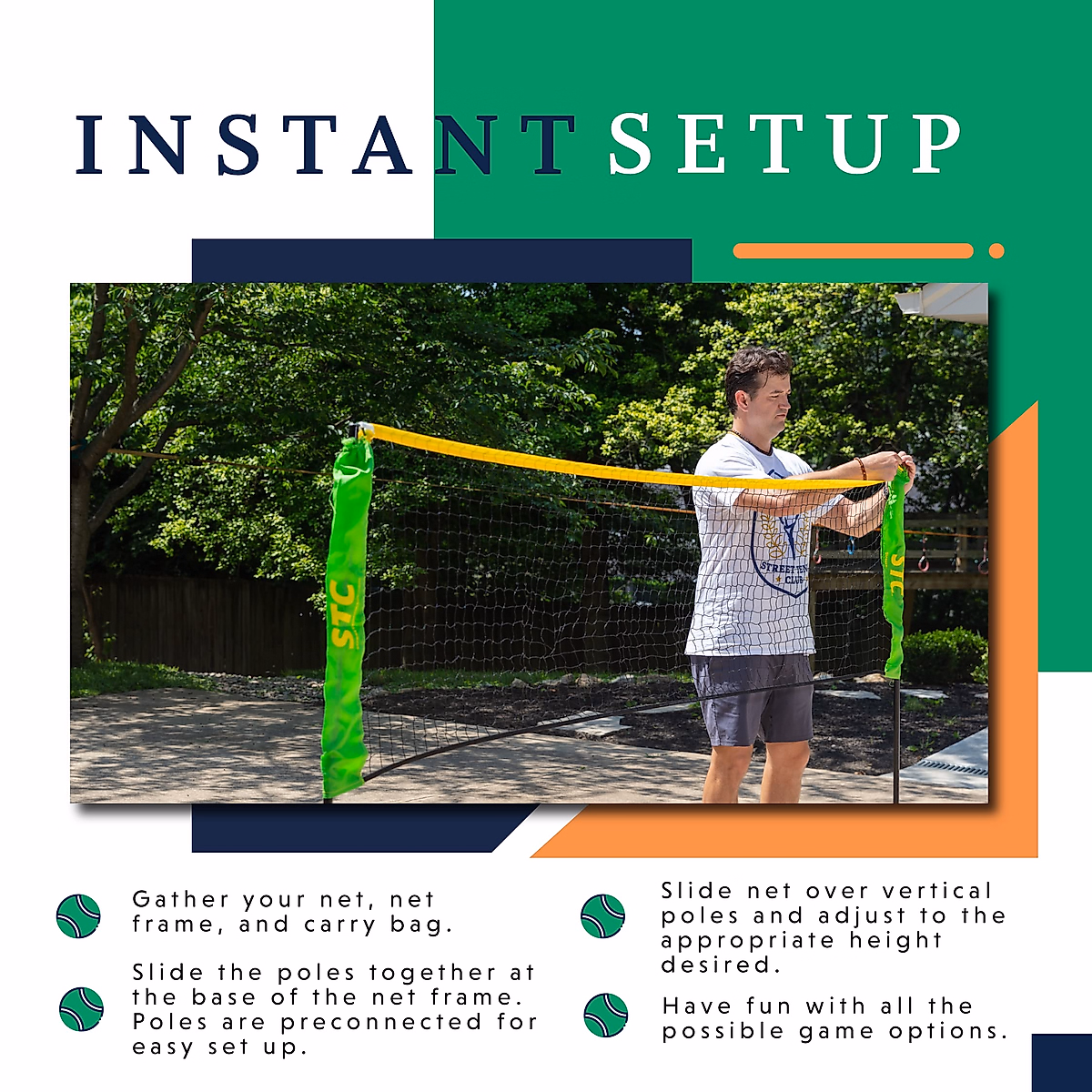 INSTANT SETUP

STC

STREET TENNIS CLUB

STC

Gather your net, net frame, and carry bag.

Slide the poles together at the base of the net frame. Poles are preconnected for easy set up.

Slide net over vertical poles and adjust to the appropriate height desired.

Have fun with all the possible game options.