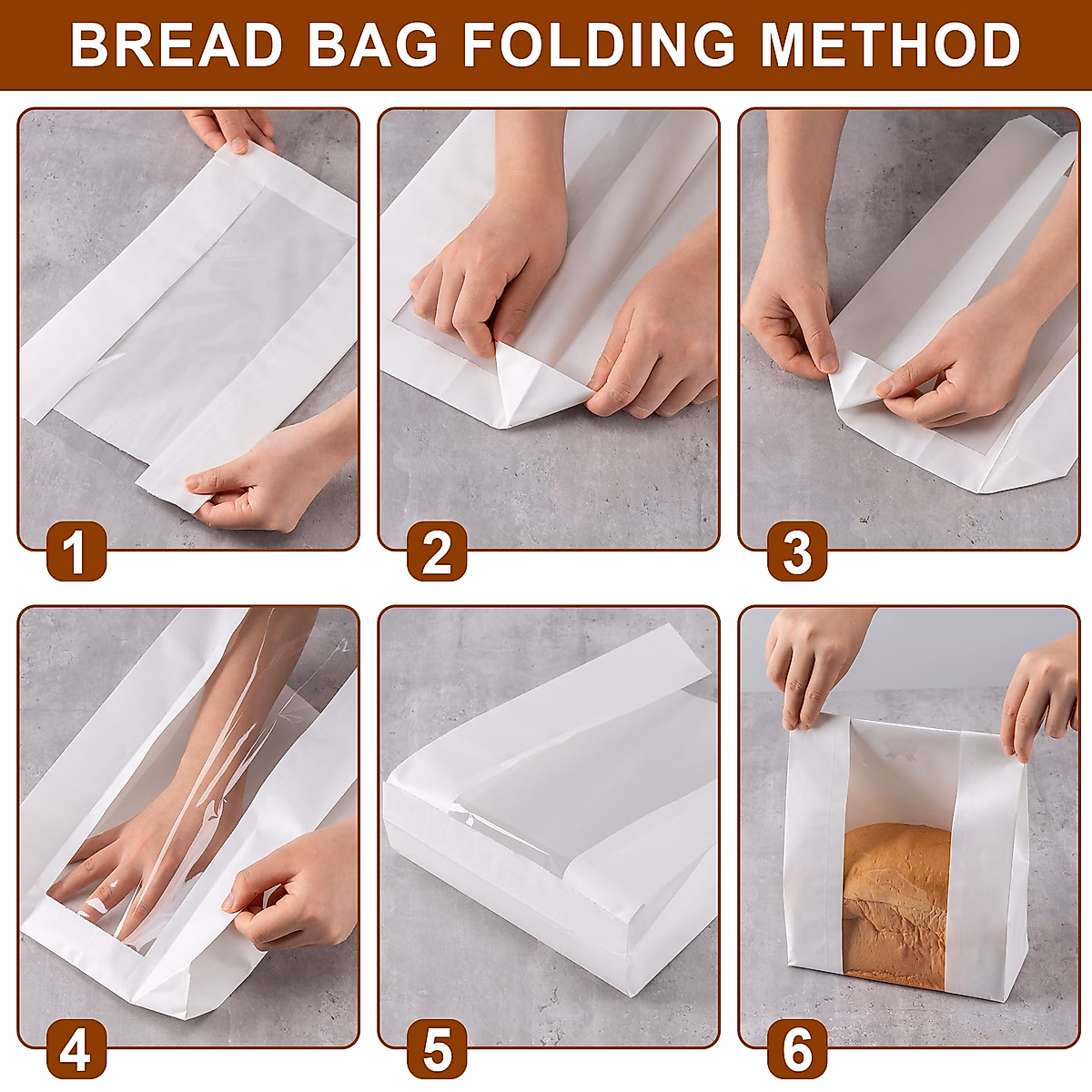 BREAD BAG FOLDING METHOD

1

2

3

4

5

6