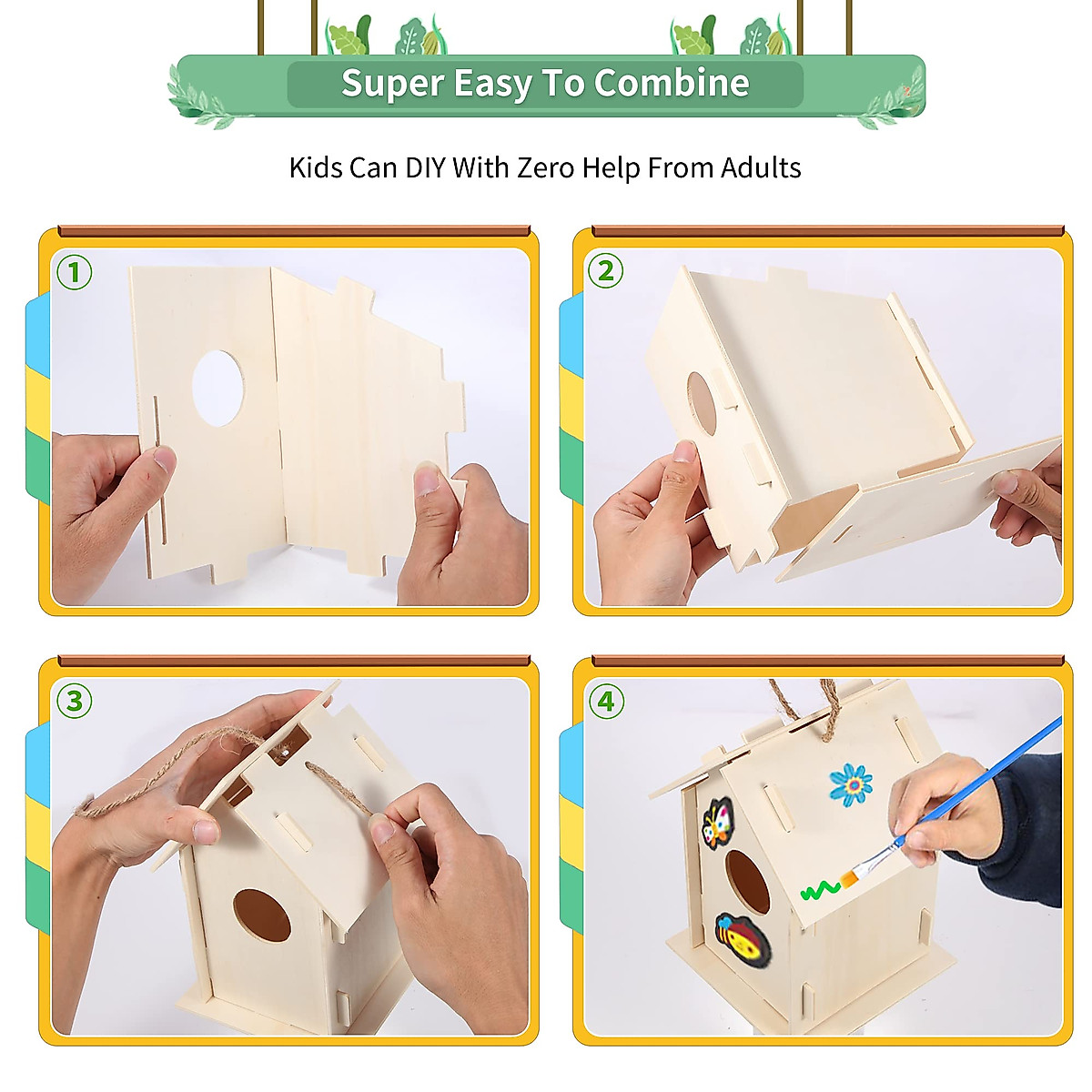 Super Easy To Combine

Kids Can DIY With Zero Help From Adults

1

2

3

4