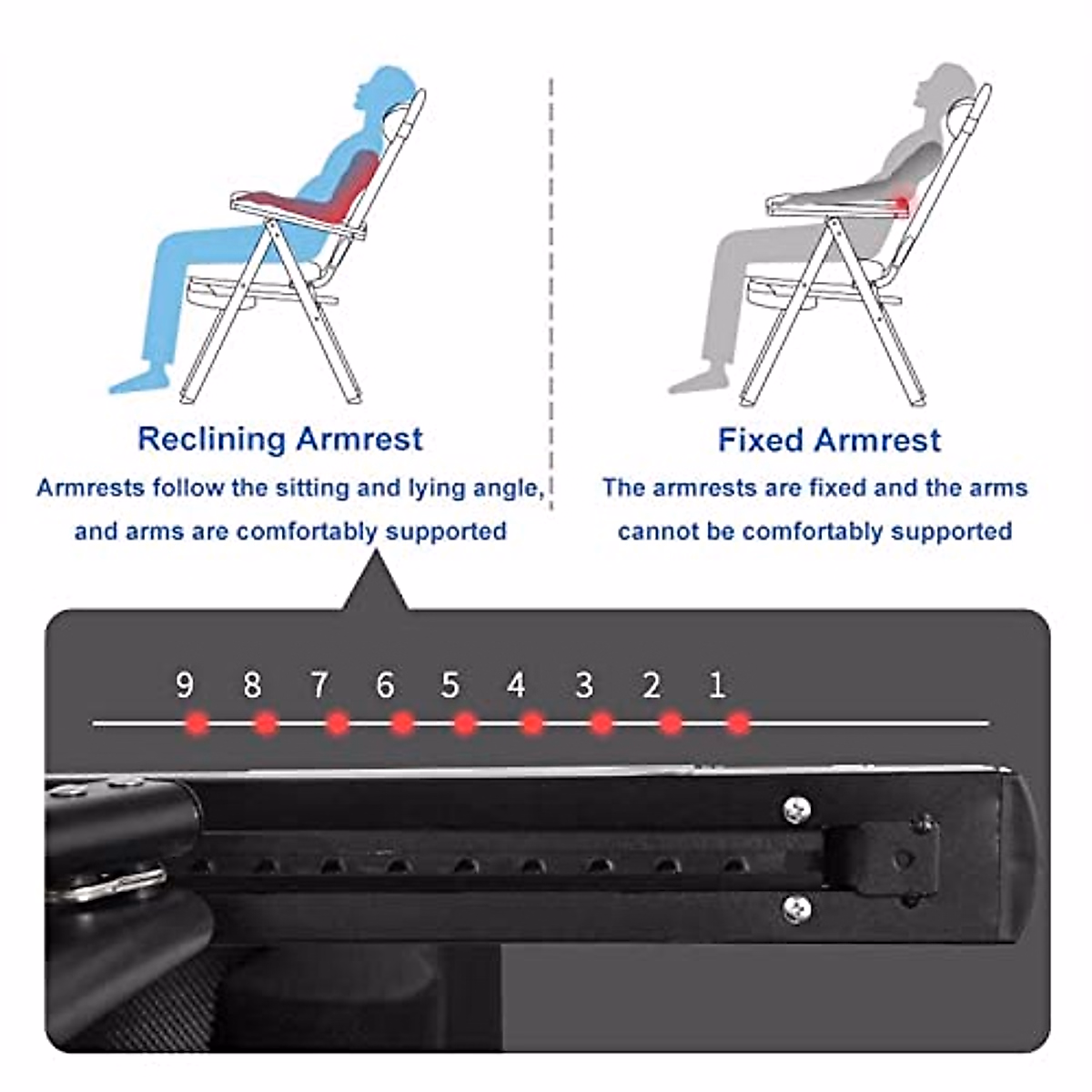 Reclining Armrest

Armrests follow the sitting and lying angle, and arms are comfortably supported

Fixed Armrest

The armrests are fixed and the arms cannot be comfortably supported

9 8 7 6 5 4 3 2 1