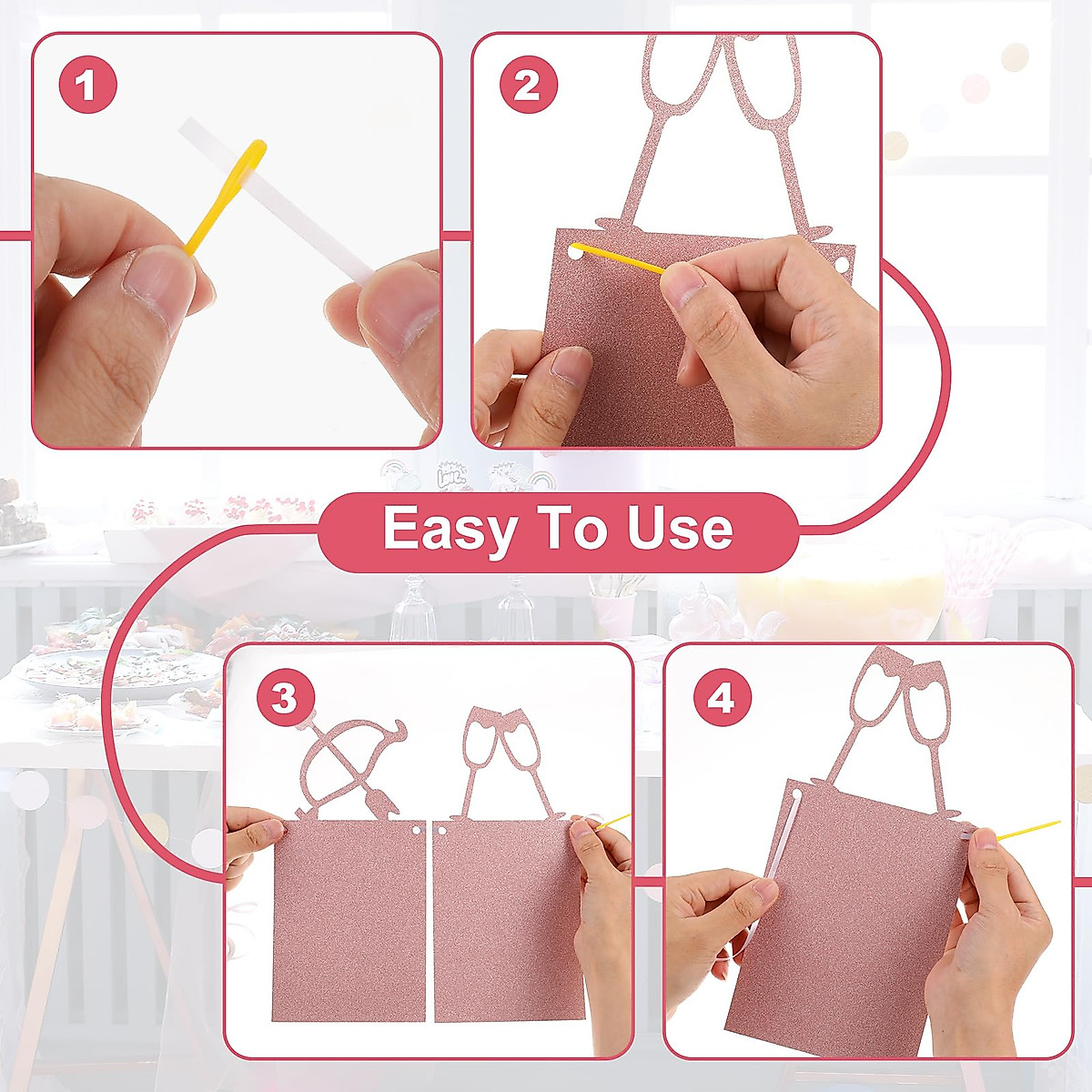 1

2

Easy To Use

3

4