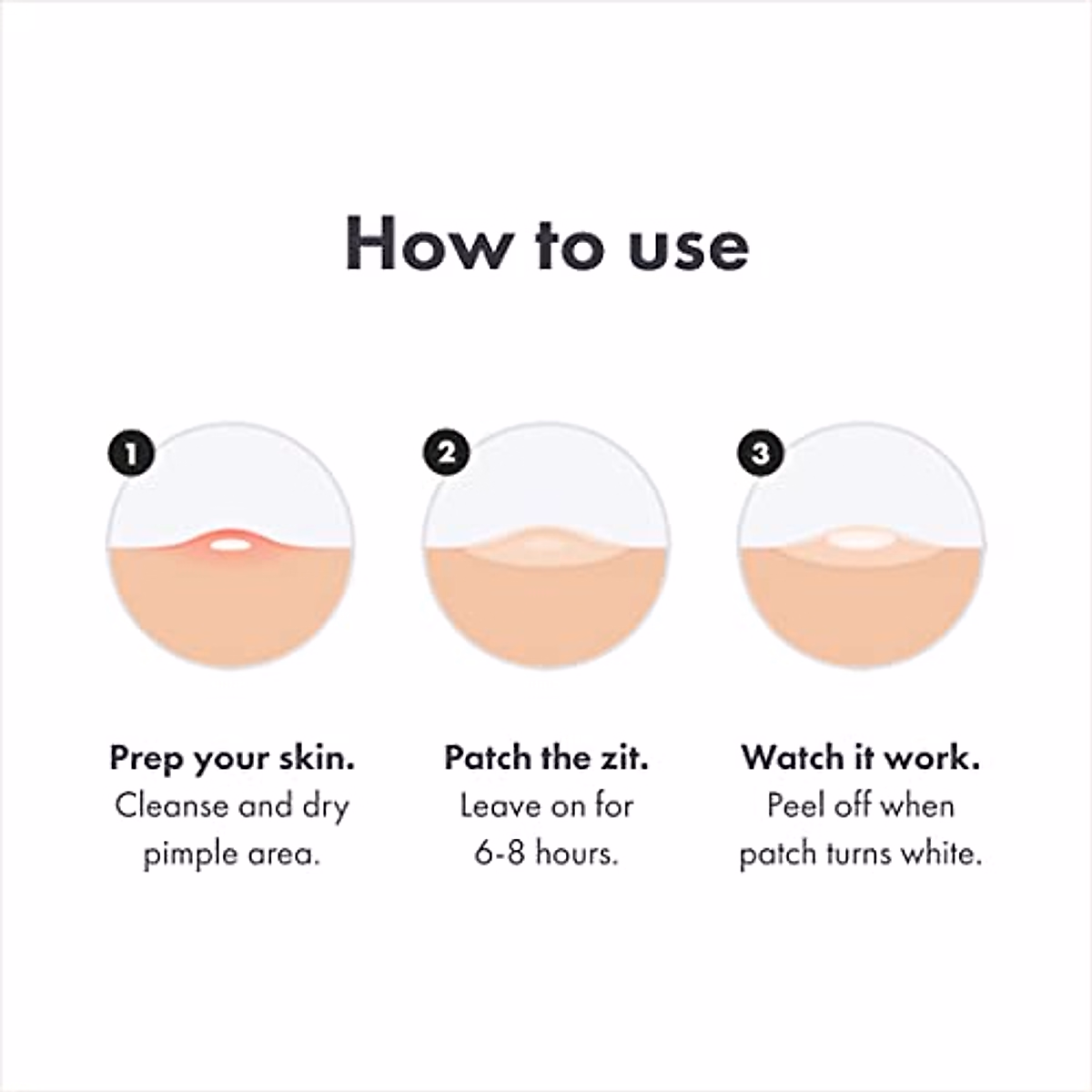 How to use

1

Prep your skin.
Cleanse and dry pimple area.

2

Patch the zit.
Leave on for 6-8 hours.

3

Watch it work.
Peel off when patch turns white.