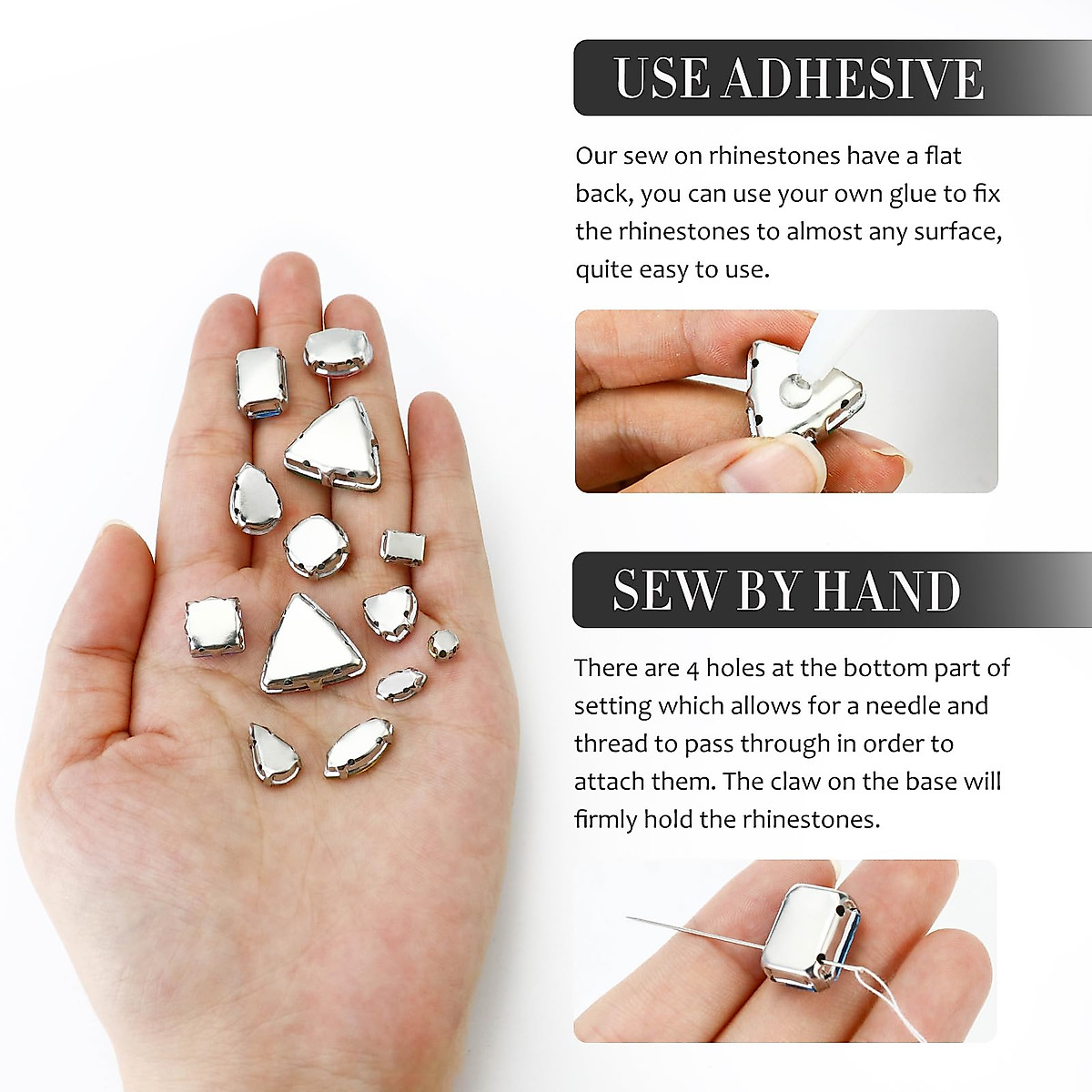 USE ADHESIVE

Our sew on rhinestones have a flat back, you can use your own glue to fix the rhinestones to almost any surface, quite easy to use.

SEW BY HAND

There are 4 holes at the bottom part of setting which allows for a needle and thread to pass through in order to attach them. The claw on the base will firmly hold the rhinestones.