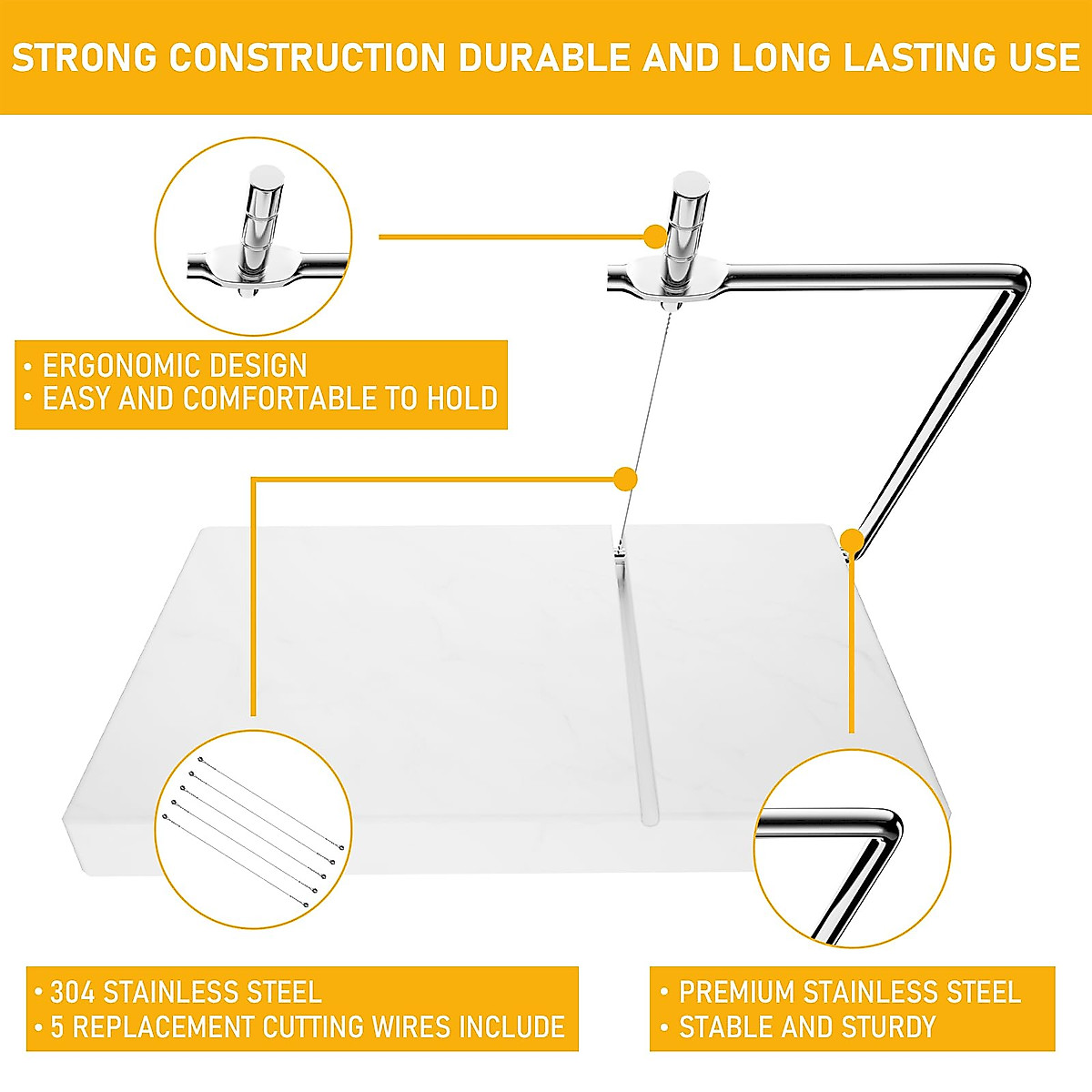 STRONG CONSTRUCTION DURABLE AND LONG LASTING USE

• ERGONOMIC DESIGN
• EASY AND COMFORTABLE TO HOLD

• 304 STAINLESS STEEL
• 5 REPLACEMENT CUTTING WIRES INCLUDE

• PREMIUM STAINLESS STEEL
• STABLE AND STURDY