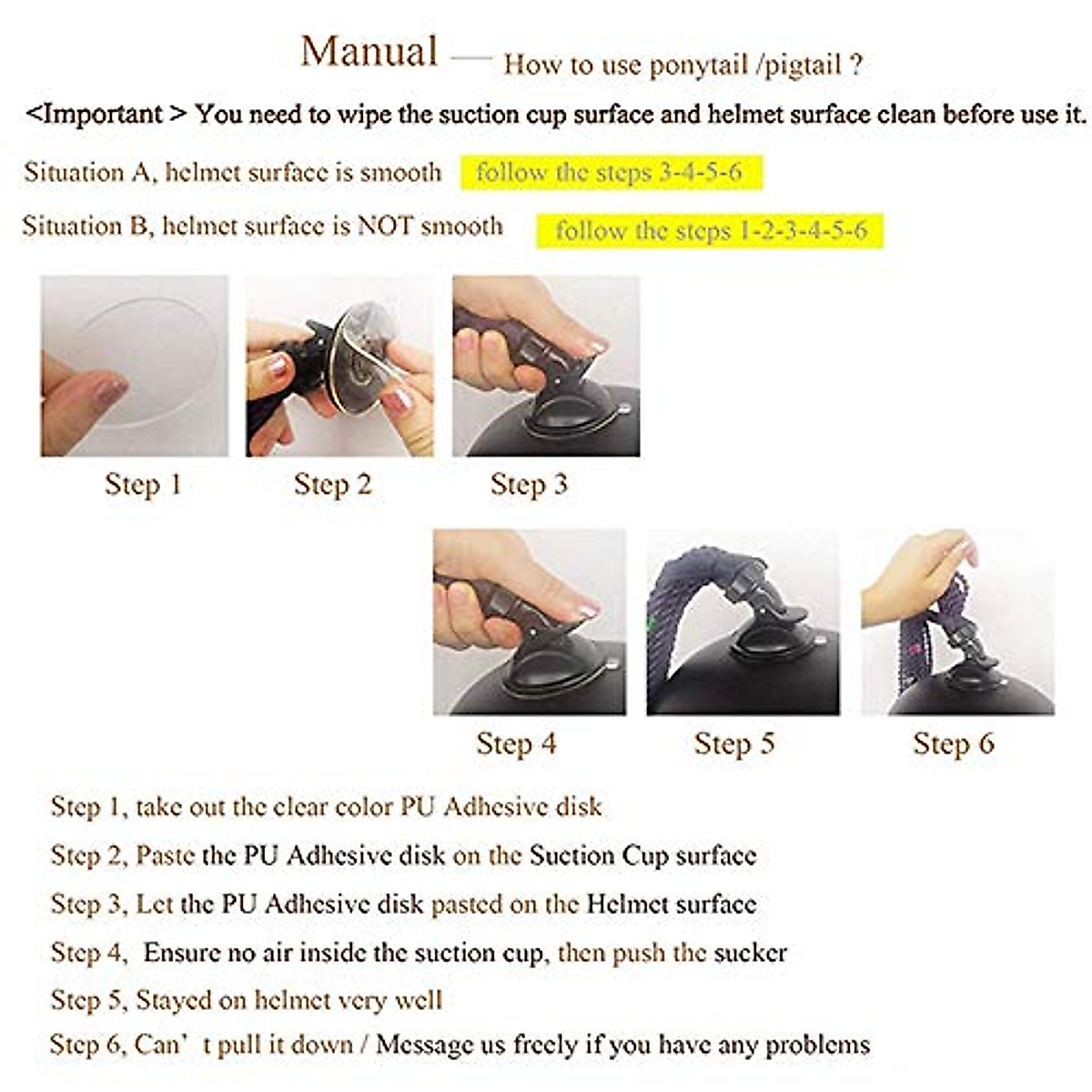 Manual — How to use ponytail /pigtail ?

<Important > You need to wipe the suction cup surface and helmet surface clean before use it.

Situation A, helmet surface is smooth follow the steps 3-4-5-6

Situation B, helmet surface is NOT smooth follow the steps 1-2-3-4-5-6

Step 1 Step 2 Step 3

Step 4 Step 5 Step 6

Step 1, take out the clear color PU Adhesive disk

Step 2, Paste the PU Adhesive disk on the Suction Cup surface

Step 3, Let the PU Adhesive disk pasted on the Helmet surface

Step 4, Ensure no air inside the suction cup, then push the sucker

Step 5, Stayed on helmet very well

Step 6, Can' t pull it down / Message us freely if you have any problems