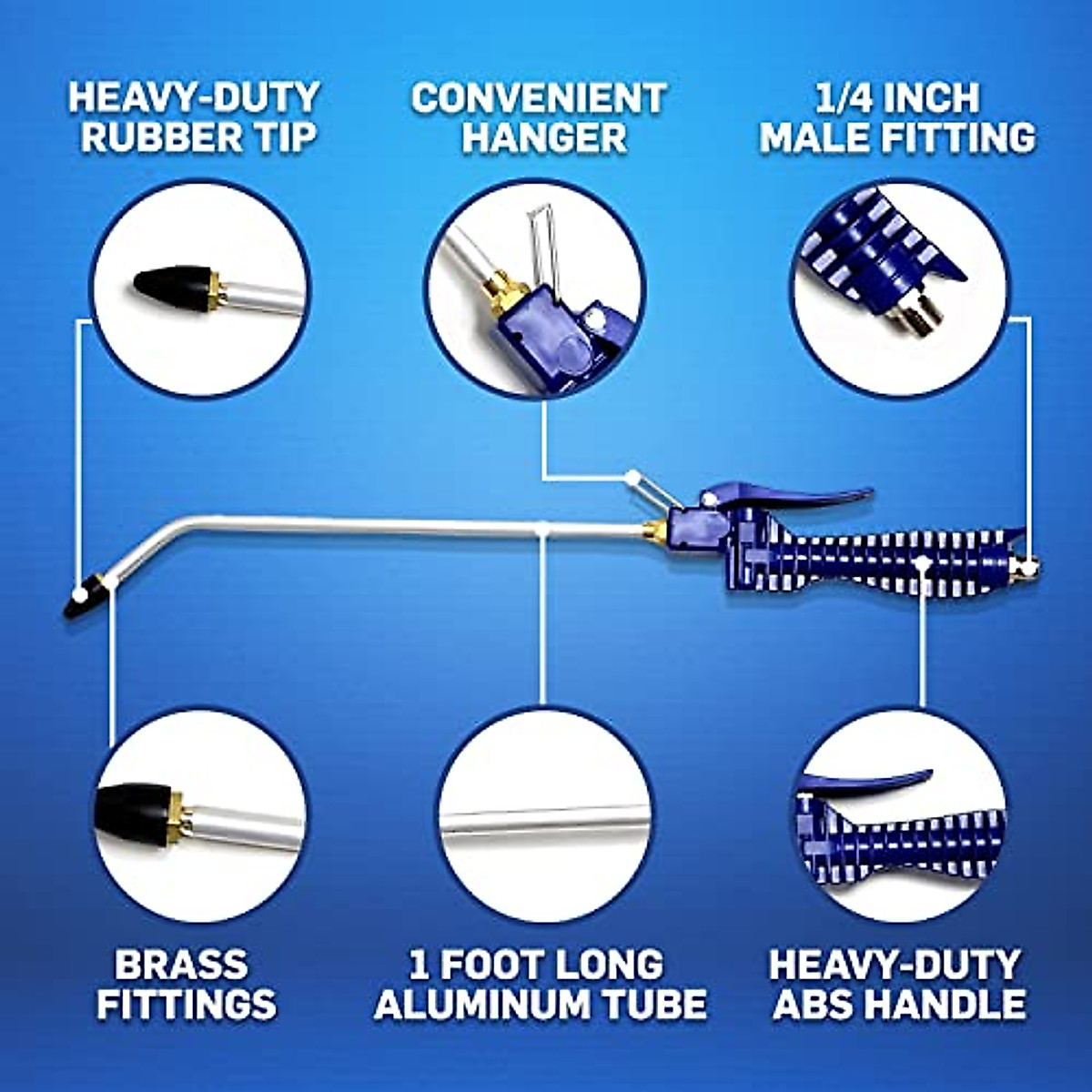 HEAVY-DUTY RUBBER TIP

CONVENIENT HANGER

1/4 INCH MALE FITTING

BRASS FITTINGS

1 FOOT LONG ALUMINUM TUBE

HEAVY-DUTY ABS HANDLE