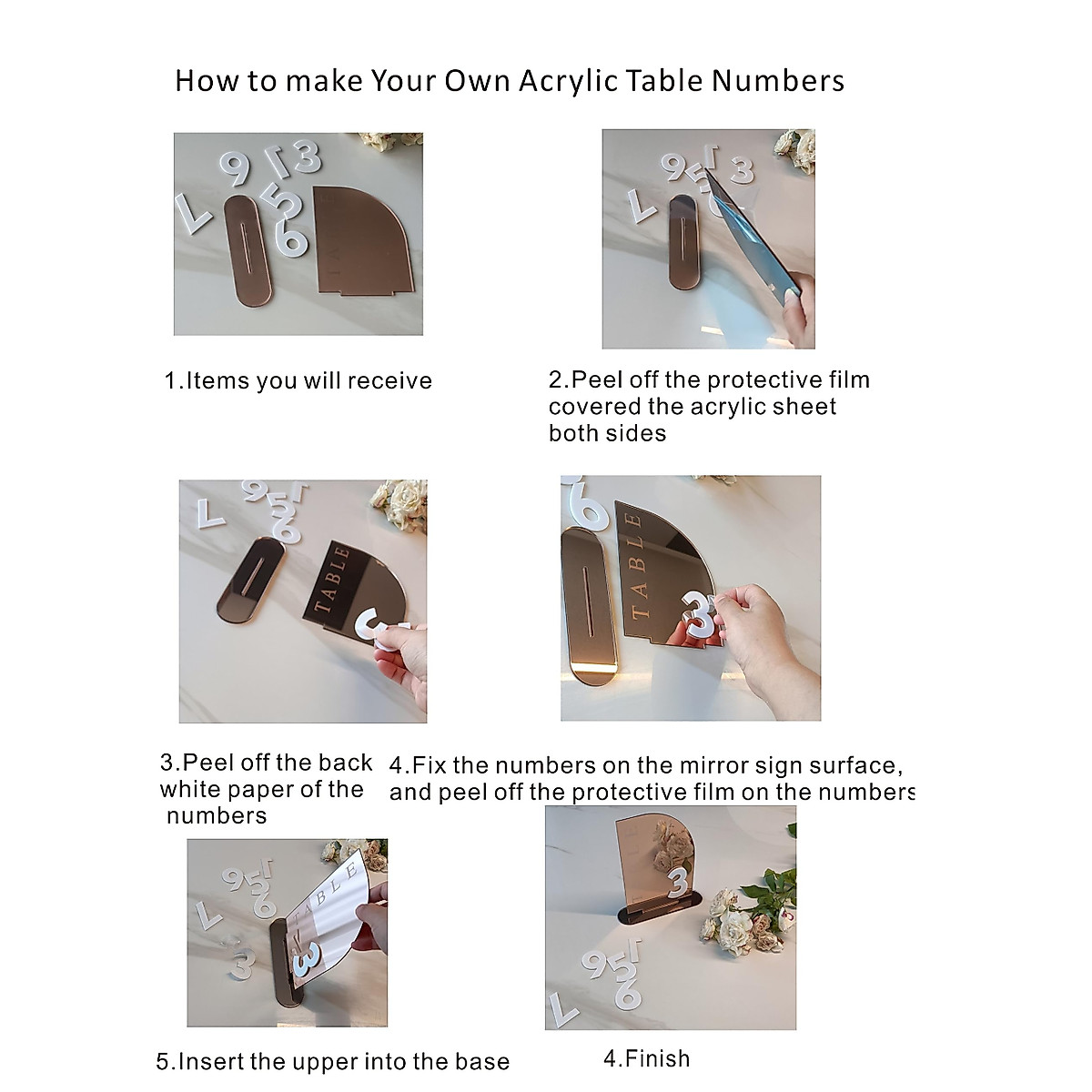 How to make Your Own Acrylic Table Numbers

1.Items you will receive

2.Peel off the protective film covered the acrylic sheet both sides

3.Peel off the back white paper of the numbers

4.Fix the numbers on the mirror sign surface, and peel off the protective film on the numbers

5.Insert the upper into the base

4.Finish