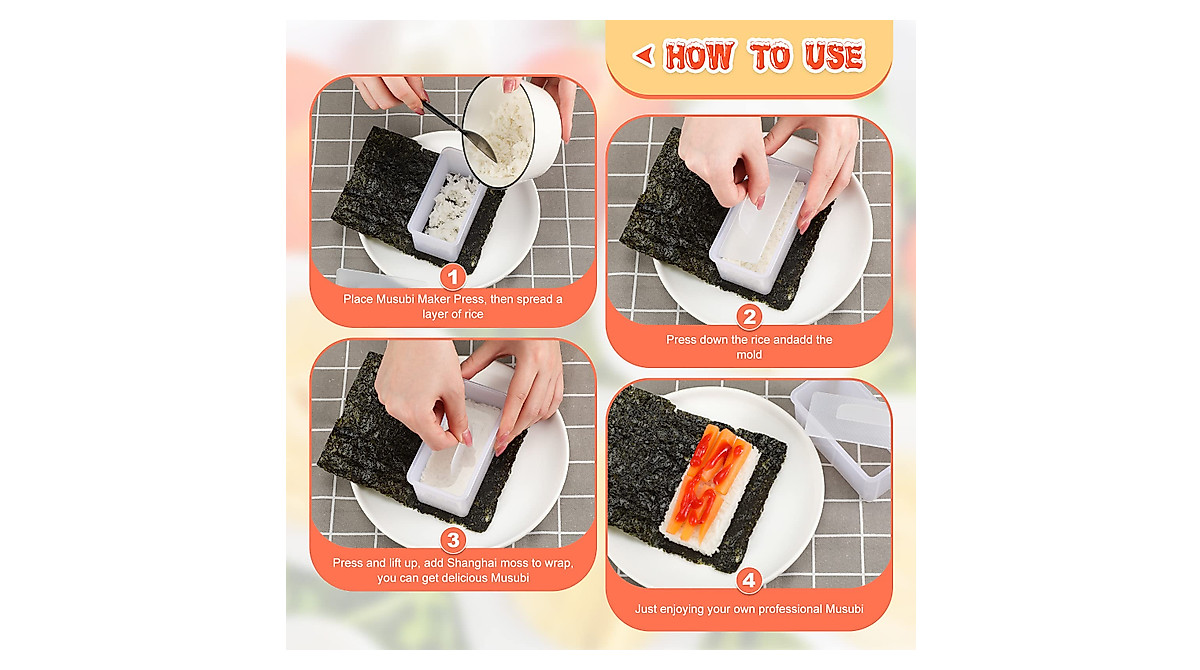 HOW TO USE

1
Place Musubi Maker Press, then spread a layer of rice

2
Press down the rice andadd the mold

3
Press and lift up, add Shanghai moss to wrap, you can get delicious Musubi

4
Just enjoying your own professional Musubi