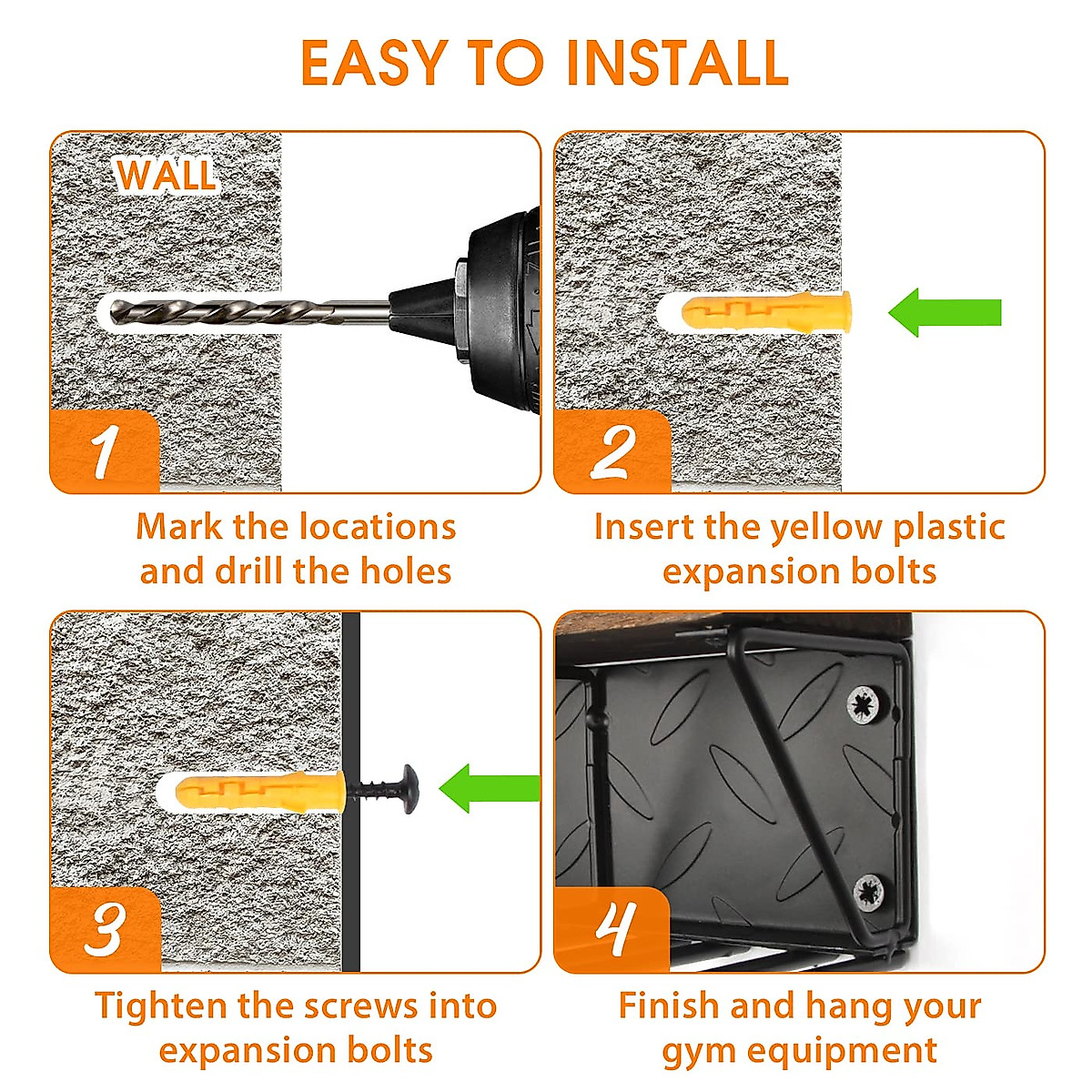 EASY TO INSTALL

WALL

1

Mark the locations and drill the holes

2

Insert the yellow plastic expansion bolts

3

Tighten the screws into expansion bolts

4

Finish and hang your gym equipment