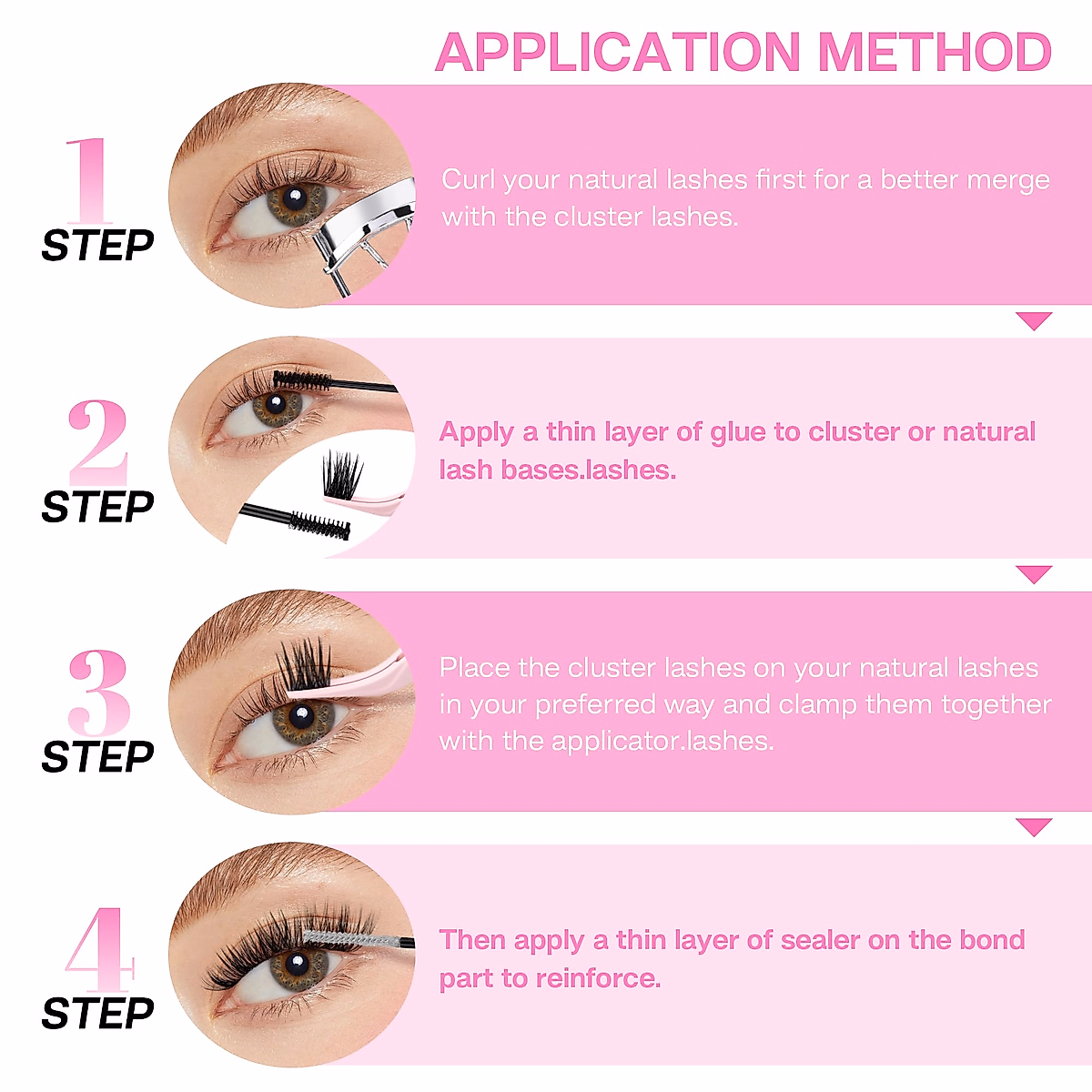 APPLICATION METHOD

1
STEP

Curl your natural lashes first for a better merge with the cluster lashes.

2
STEP

Apply a thin layer of glue to cluster or natural lash bases.lashes.

3
STEP

Place the cluster lashes on your natural lashes in your preferred way and clamp them together with the applicator.lashes.

4
STEP

Then apply a thin layer of sealer on the bond part to reinforce.