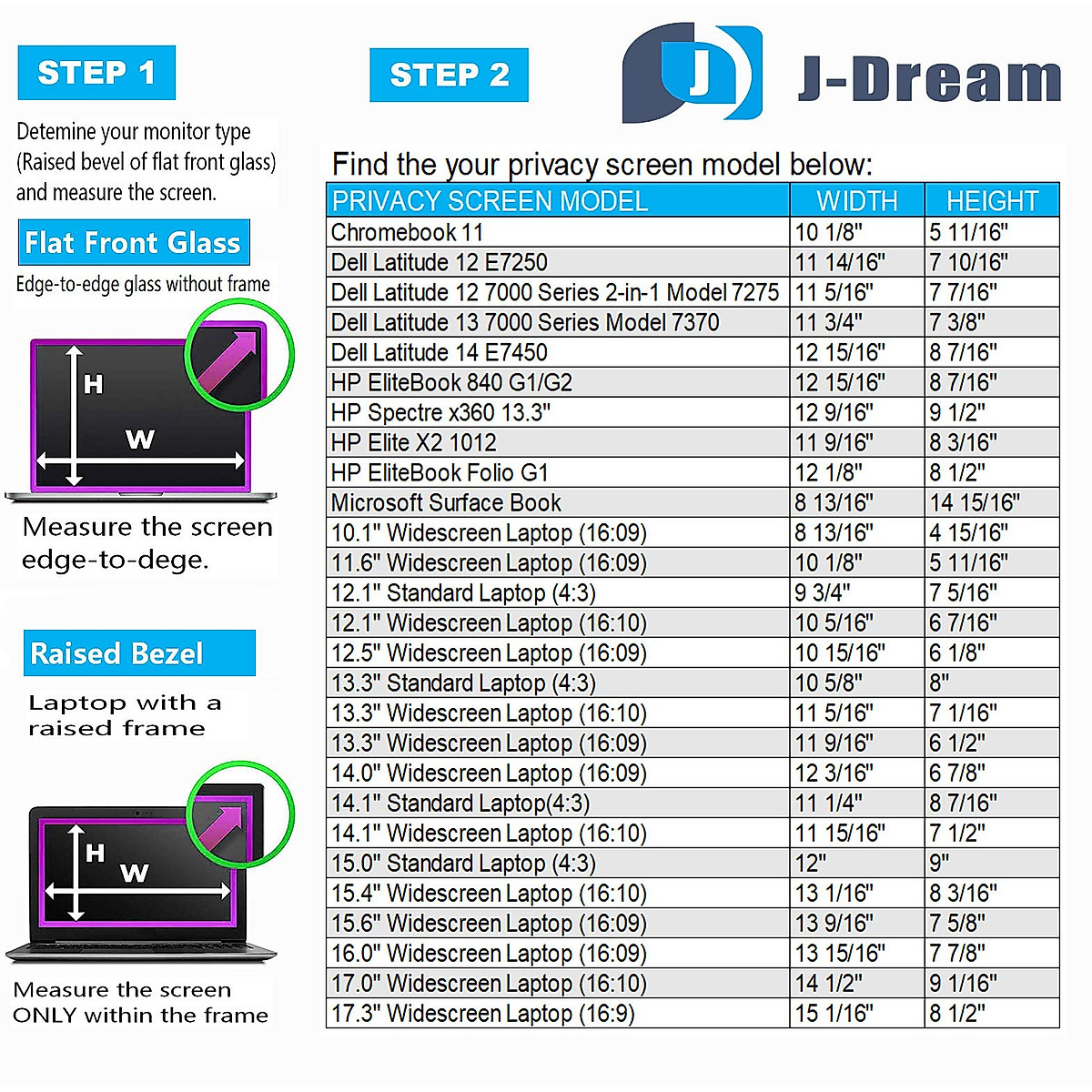 STEP 1

Detemine your monitor type (Raised bevel of flat front glass) and measure the screen.

Flat Front Glass

Edge-to-edge glass without frame

H

W

Measure the screen edge-to-dege.

Raised Bezel

Laptop with a raised frame

H

W

Measure the screen ONLY within the frame

STEP 2

J

J-Dream

Find the your privacy screen model below:

| PRIVACY SCREEN MODEL | WIDTH | HEIGHT |
|---|---|---|
| Chromebook 11 | 10 1/8" | 5 11/16" |
| Dell Latitude 12 E7250 | 11 14/16" | 7 10/16" |
| Dell Latitude 12 7000 Series 2-in-1 Model 7275 | 11 5/16" | 7 7/16" |
| Dell Latitude 13 7000 Series Model 7370 | 11 3/4" | 7 3/8" |
| Dell Latitude 14 E7450 | 12 15/16" | 8 7/16" |
| HP EliteBook 840 G1/G2 | 12 15/16" | 8 7/16" |
| HP Spectre x360 13.3" | 12 9/16" | 9 1/2" |
| HP Elite X2 1012 | 11 9/16" | 8 3/16" |
| HP EliteBook Folio G1 | 12 1/8" | 8 1/2" |
| Microsoft Surface Book | 8 13/16" | 14 15/16" |
| 10.1" Widescreen Laptop (16:09) | 8 13/16" | 4 15/16" |
| 11.6" Widescreen Laptop (16:09) | 10 1/8" | 5 11/16" |
| 12.1" Standard Laptop (4:3) | 9 3/4" | 7 5/16" |
| 12.1" Widescreen Laptop (16:10) | 10 5/16" | 6 7/16" |
| 12.5" Widescreen Laptop (16:09) | 10 15/16" | 6 1/8" |
| 13.3" Standard Laptop (4:3) | 10 5/8" | 8" |
| 13.3" Widescreen Laptop (16:10) | 11 5/16" | 7 1/16" |
| 13.3" Widescreen Laptop (16:09) | 11 9/16" | 6 1/2" |
| 14.0" Widescreen Laptop (16:09) | 12 3/16" | 6 7/8" |
| 14.1" Standard Laptop(4:3) | 11 1/4" | 8 7/16" |
| 14.1" Widescreen Laptop (16:10) | 11 15/16" | 7 1/2" |
| 15.0" Standard Laptop (4:3) | 12" | 9" |
| 15.4" Widescreen Laptop (16:10) | 13 1/16" | 8 3/16" |
| 15.6" Widescreen Laptop (16:09) | 13 9/16" | 7 5/8" |
| 16.0" Widescreen Laptop (16:09) | 13 15/16" | 7 7/8" |
| 17.0" Widescreen Laptop (16:10) | 14 1/2" | 9 1/16" |
| 17.3" Widescreen Laptop (16:9) | 15 1/16" | 8 1/2" |