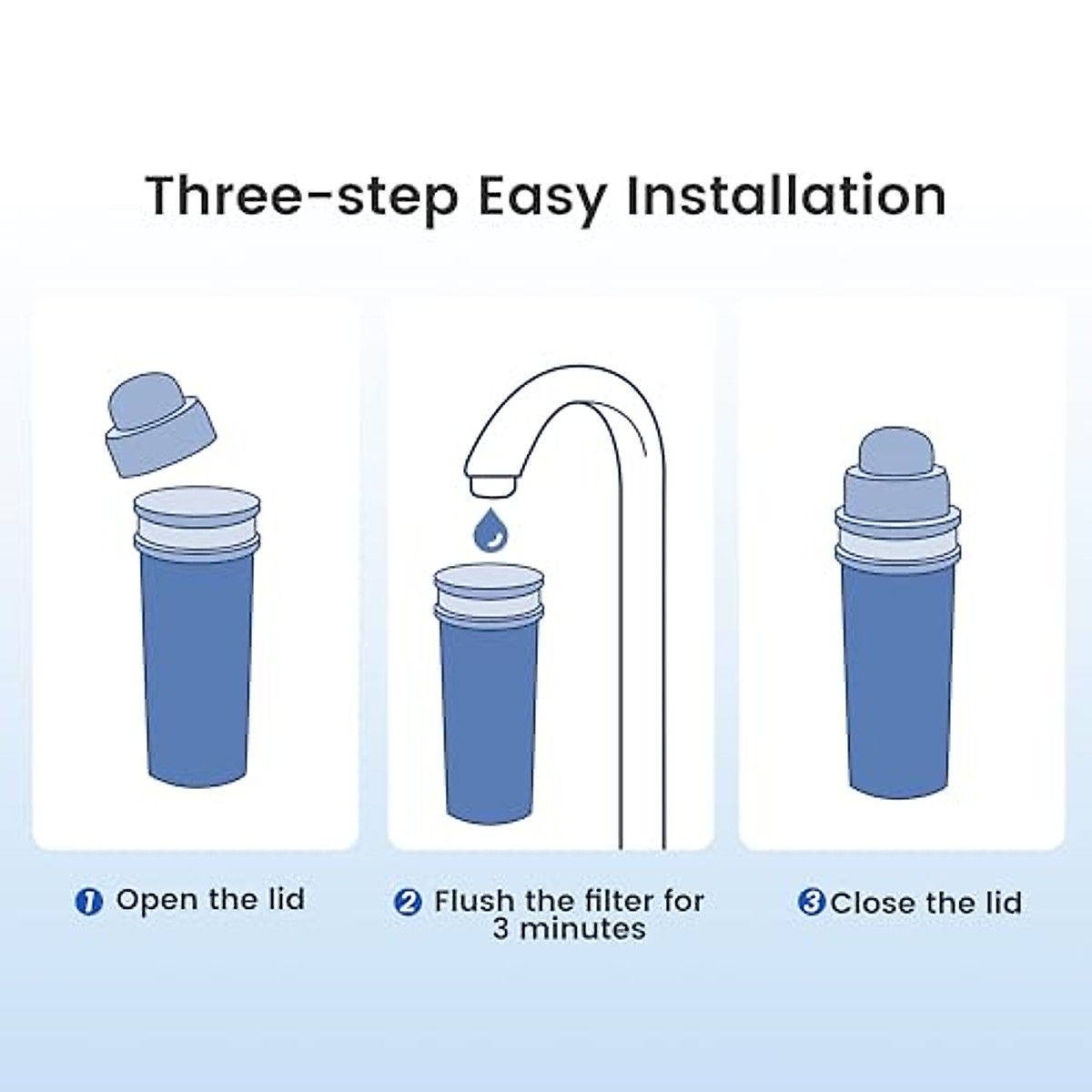 Three-step Easy Installation

1 Open the lid

2 Flush the filter for 3 minutes

3 Close the lid