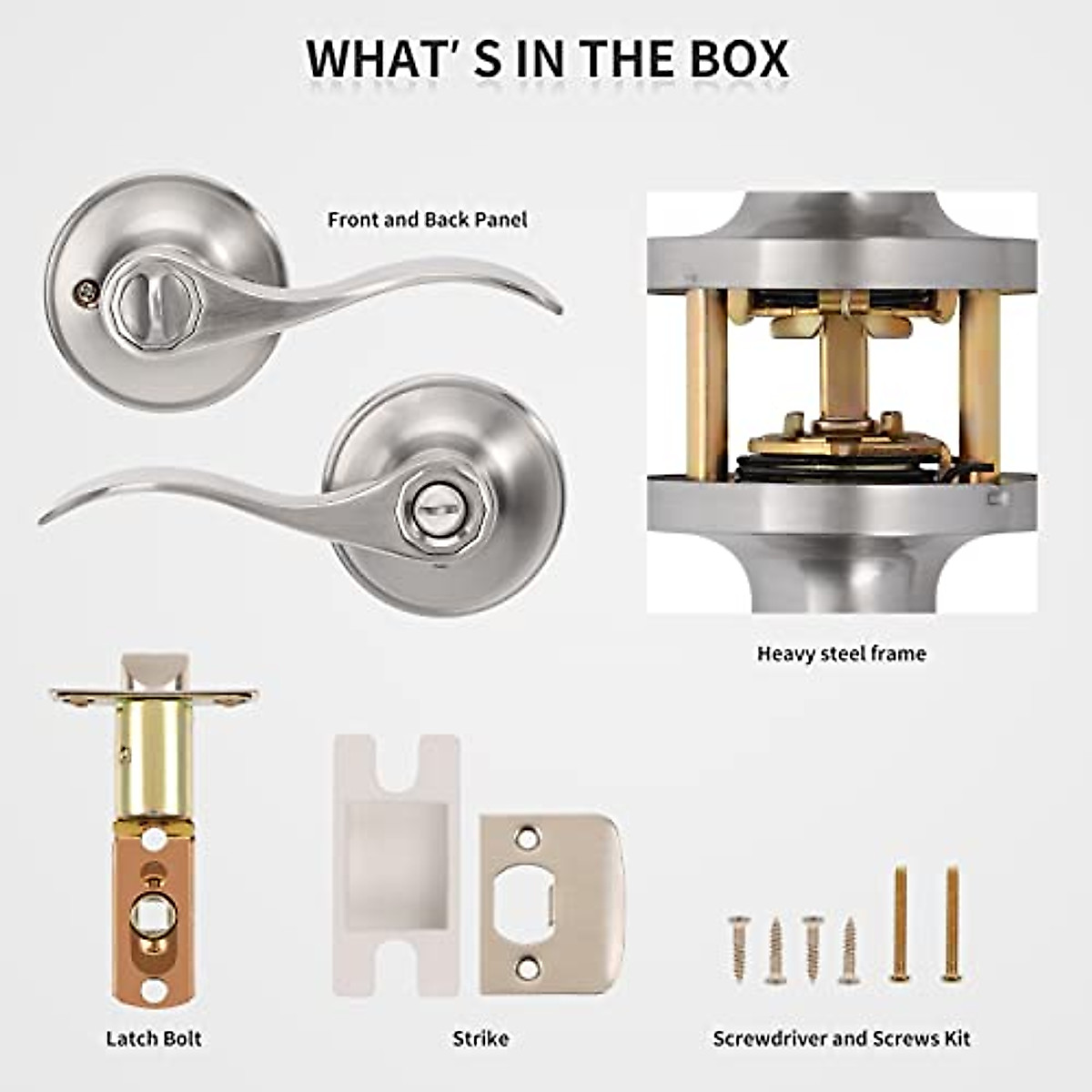 WHAT' S IN THE BOX

Front and Back Panel

Heavy steel frame

Latch Bolt

Strike

Screwdriver and Screws Kit