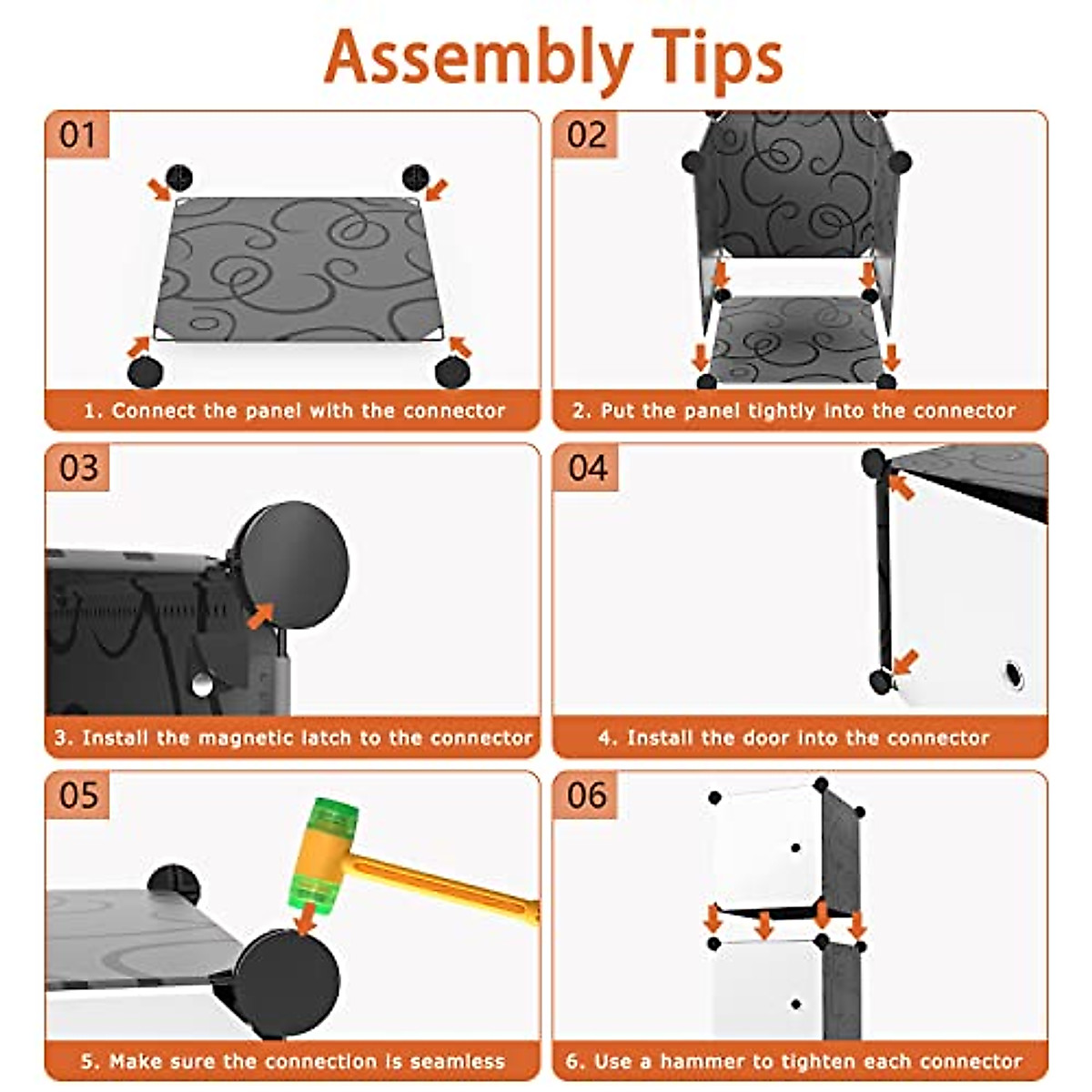 Assembly Tips

01

1. Connect the panel with the connector

02

2. Put the panel tightly into the connector

03

3. Install the magnetic latch to the connector

04

4. Install the door into the connector

05

5. Make sure the connection is seamless

06

6. Use a hammer to tighten each connector