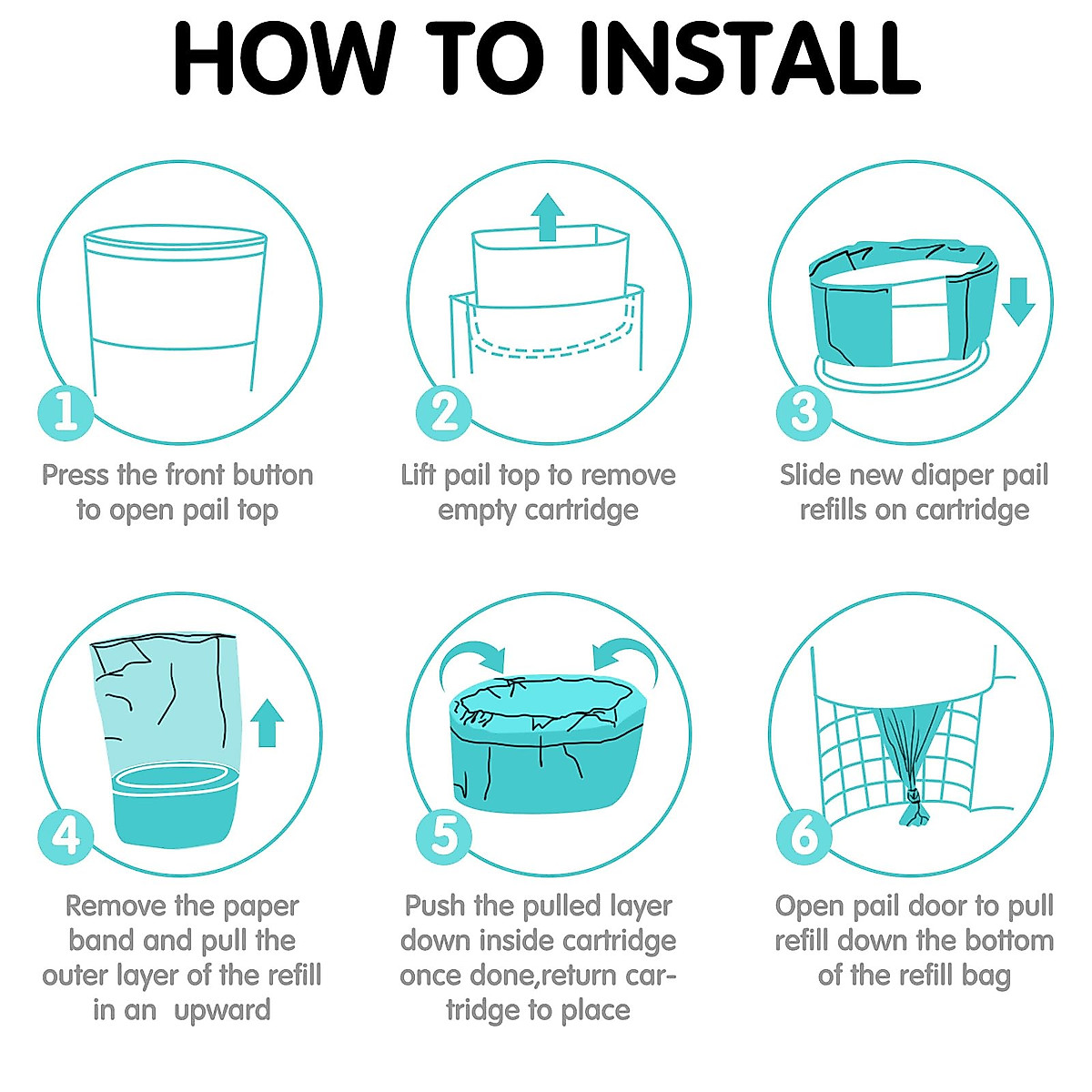 HOW TO INSTALL

1
Press the front button to open pail top

2
Lift pail top to remove empty cartridge

3
Slide new diaper pail refills on cartridge

4
Remove the paper band and pull the outer layer of the refill in an upward

5
Push the pulled layer down inside cartridge once done,return cartridge to place

6
Open pail door to pull refill down the bottom of the refill bag