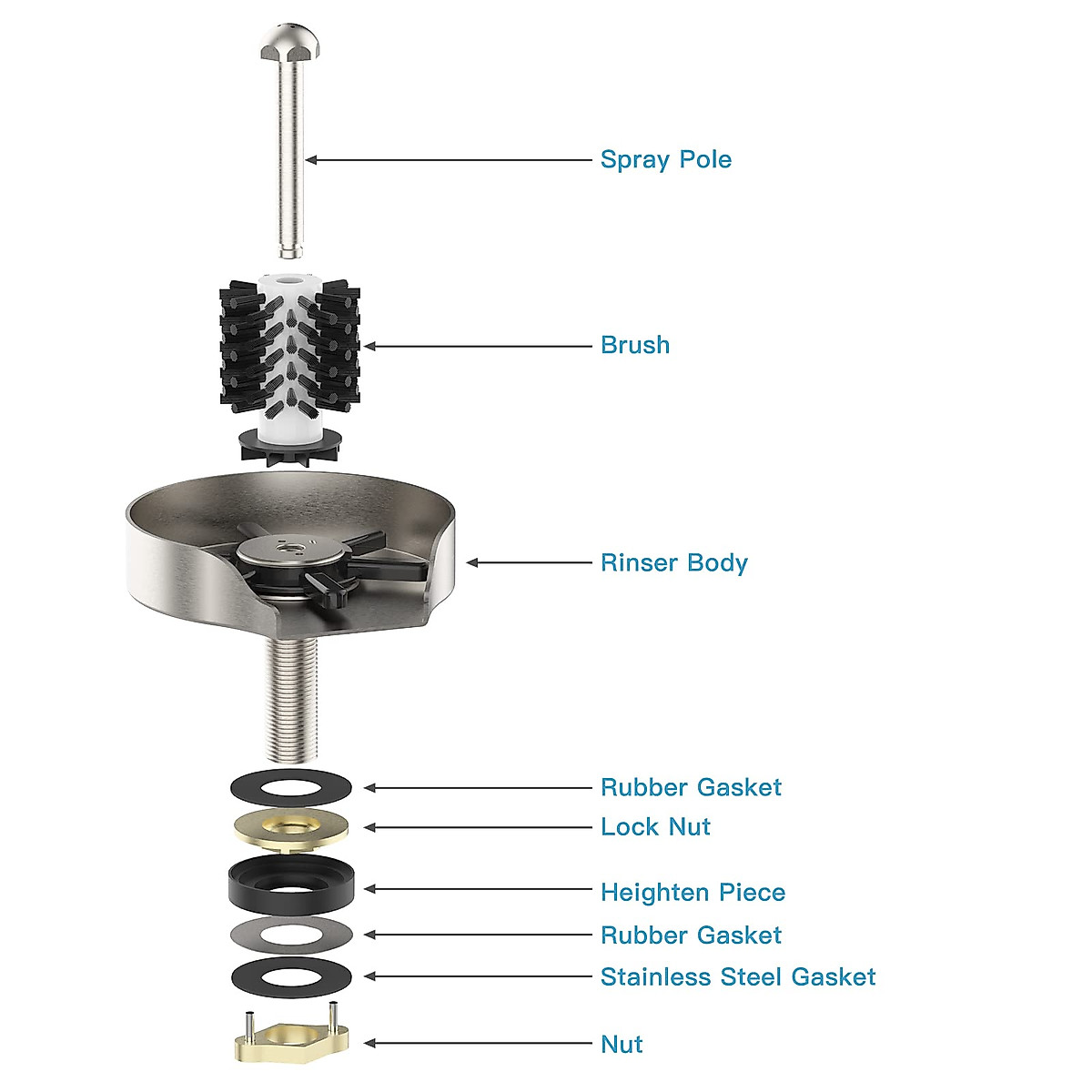 Spray Pole

Brush

Rinser Body

Rubber Gasket

Lock Nut

Heighten Piece

Rubber Gasket

Stainless Steel Gasket

Nut