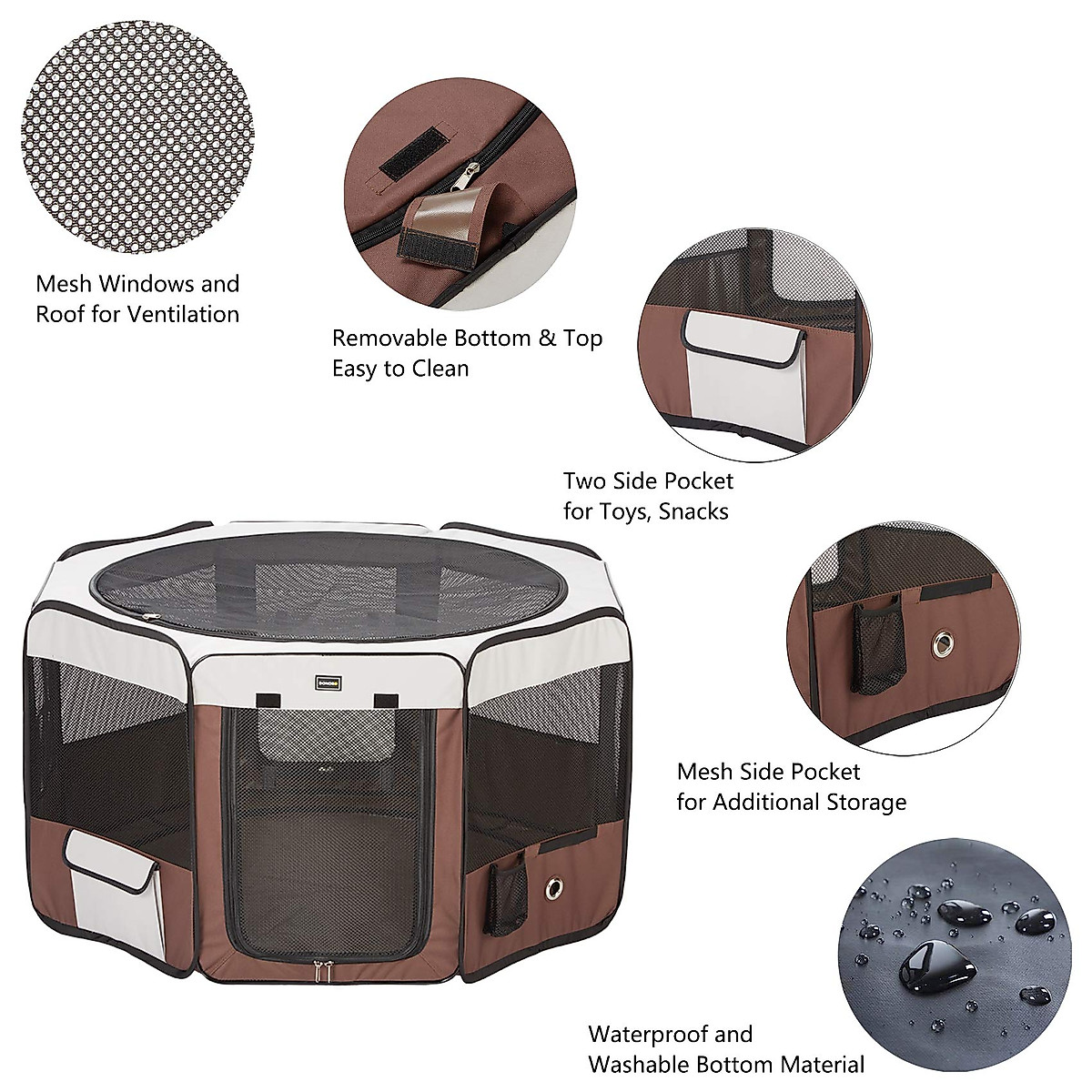 Mesh Windows and Roof for Ventilation

Removable Bottom & Top Easy to Clean

Two Side Pocket for Toys, Snacks

SONGMICS

Mesh Side Pocket for Additional Storage

Waterproof and Washable Bottom Material