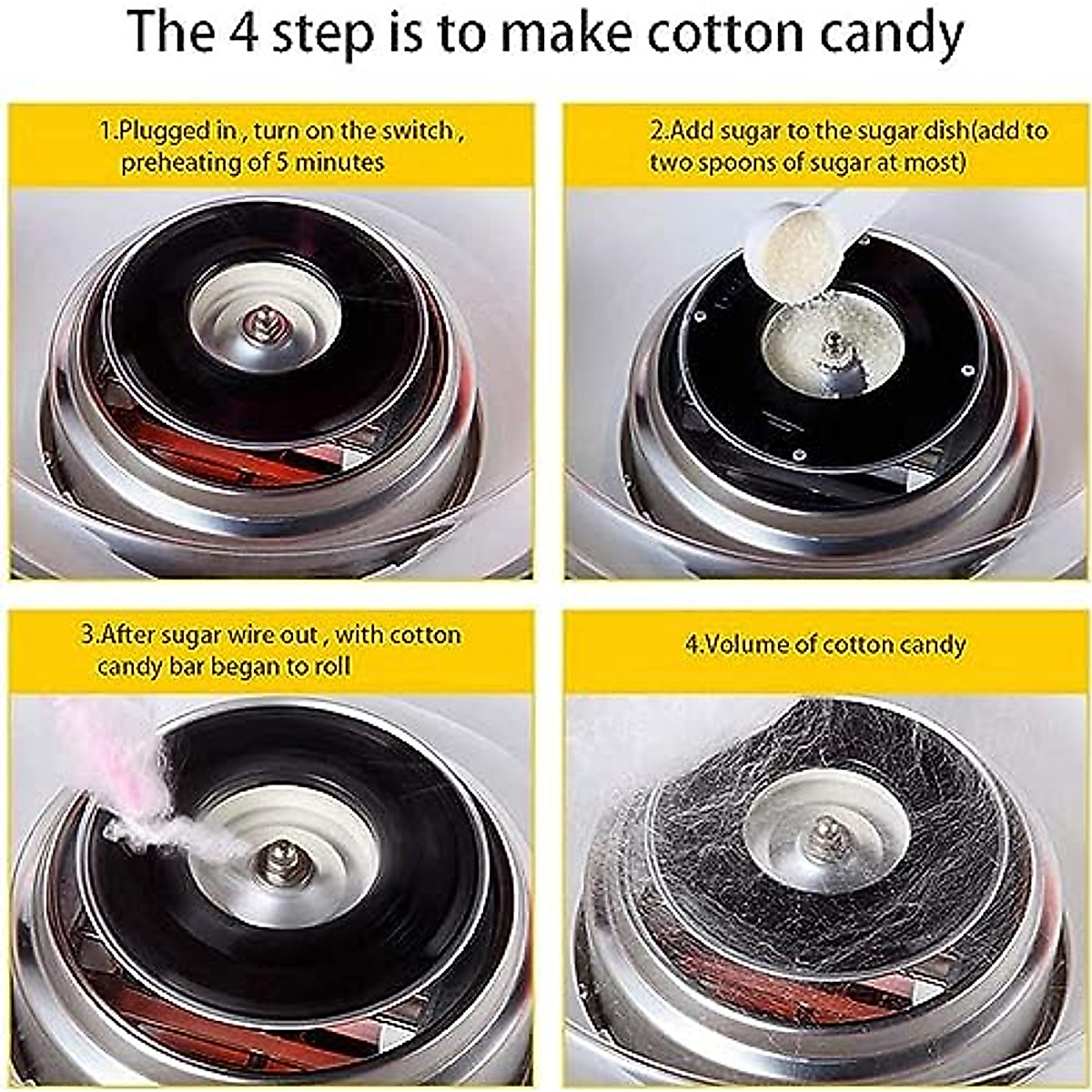 The 4 step is to make cotton candy

1.Plugged in , turn on the switch , preheating of 5 minutes

2.Add sugar to the sugar dish(add to two spoons of sugar at most)

3.After sugar wire out , with cotton candy bar began to roll

4.Volume of cotton candy