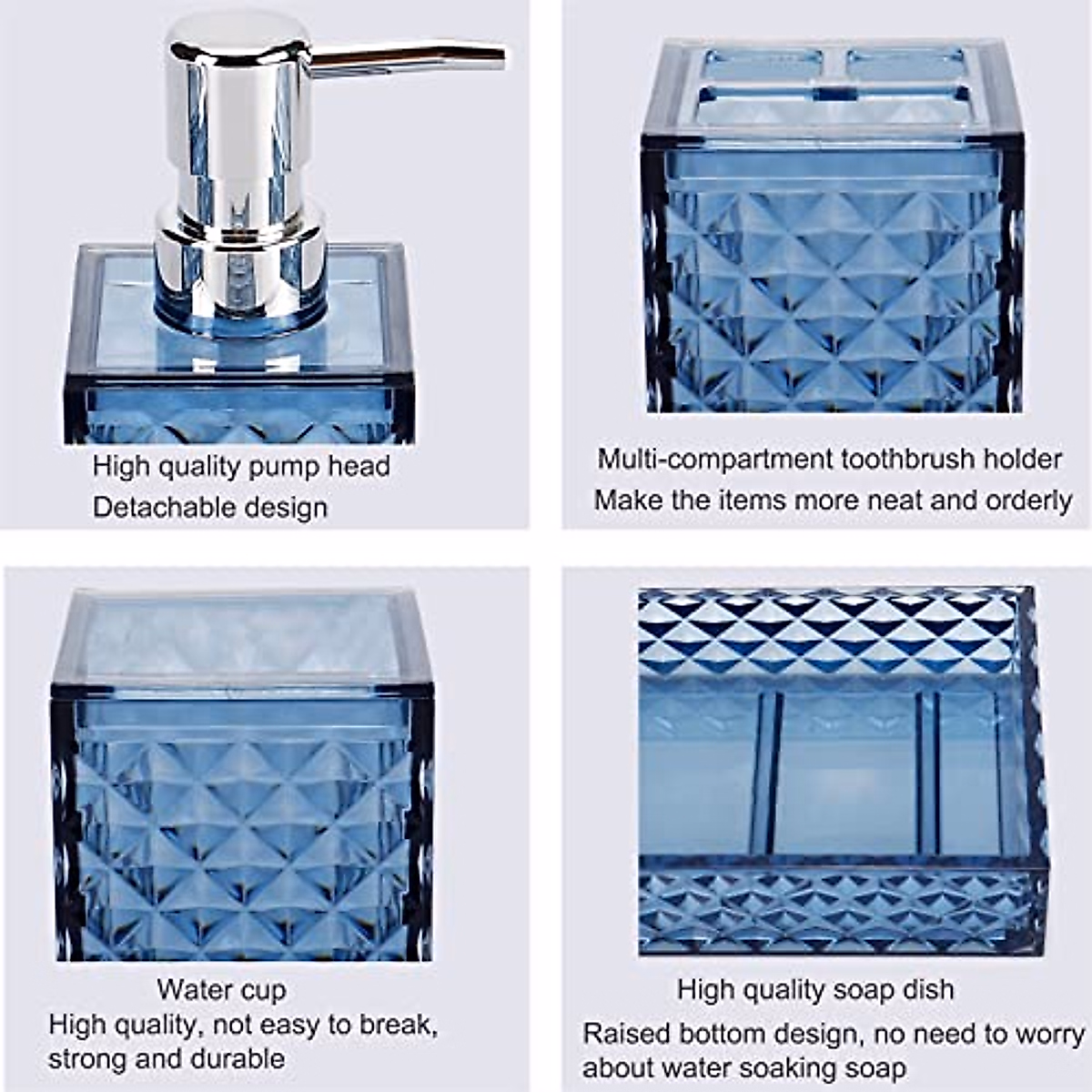 High quality pump head
Detachable design

Multi-compartment toothbrush holder
Make the items more neat and orderly

Water cup
High quality, not easy to break, strong and durable

High quality soap dish
Raised bottom design, no need to worry about water soaking soap