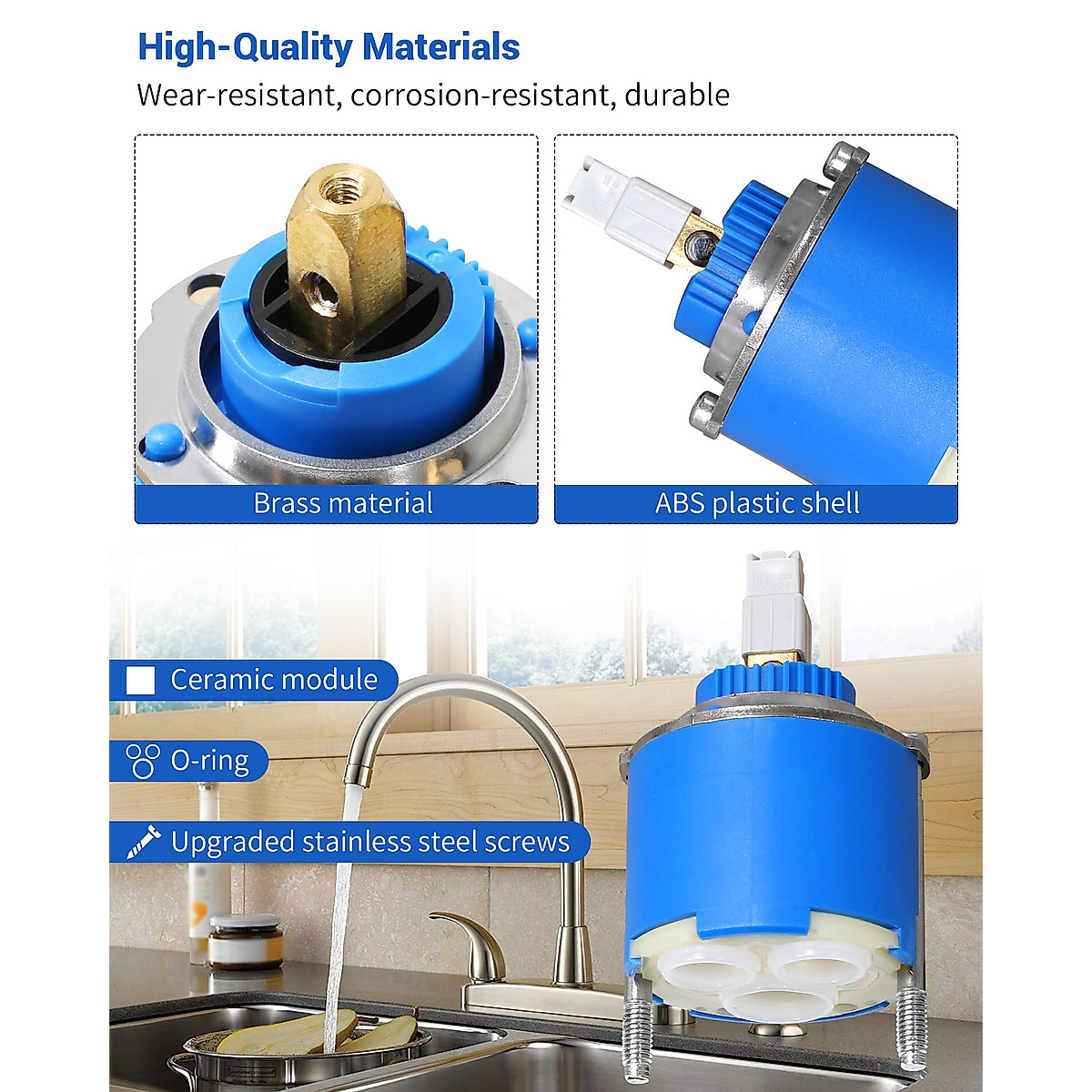 High-Quality Materials

Wear-resistant, corrosion-resistant, durable

Brass material

ABS plastic shell

Ceramic module

O-ring

Upgraded stainless steel screws