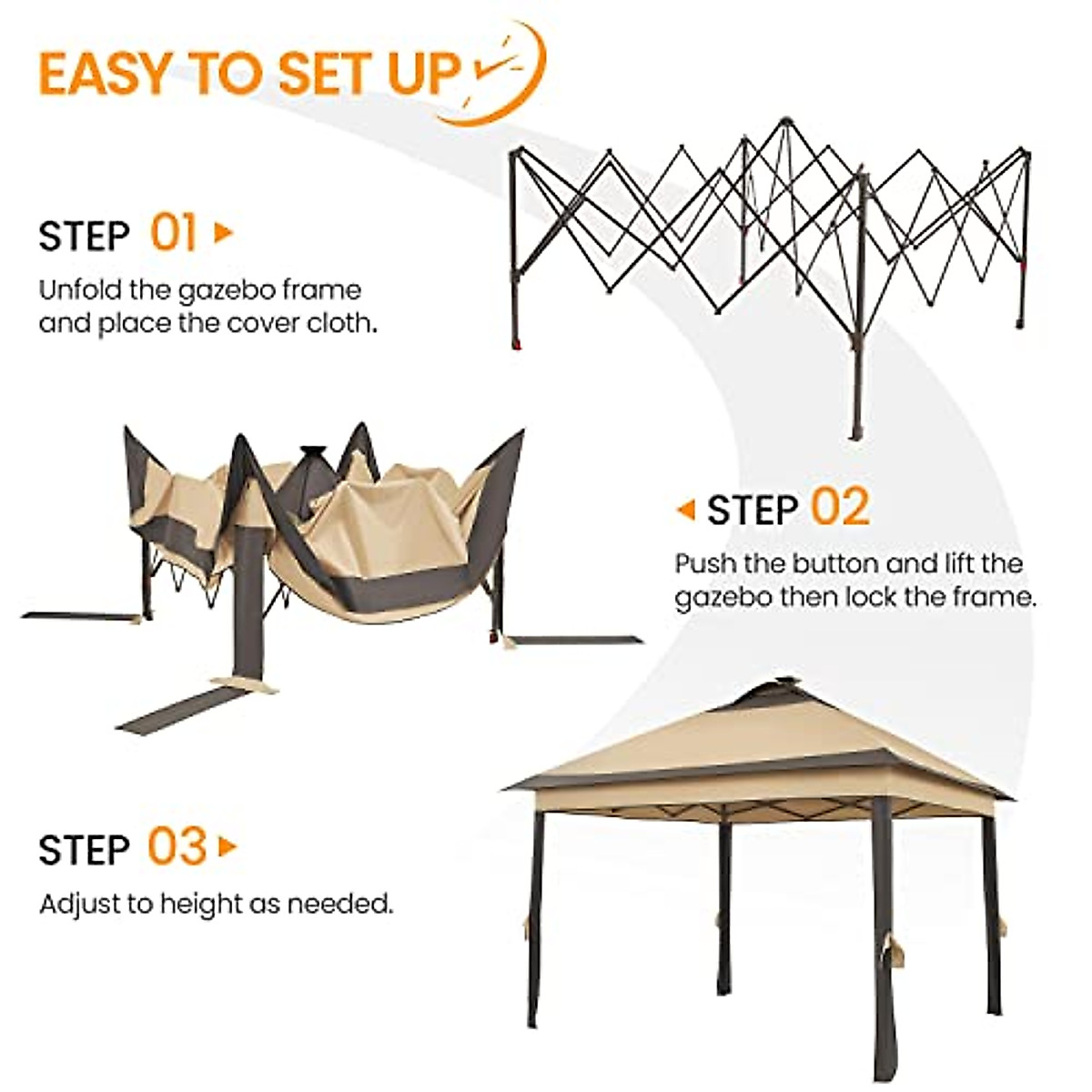 EASY TO SET UP

STEP 01

Unfold the gazebo frame and place the cover cloth.

STEP 02

Push the button and lift the gazebo then lock the frame.

STEP 03

Adjust to height as needed.