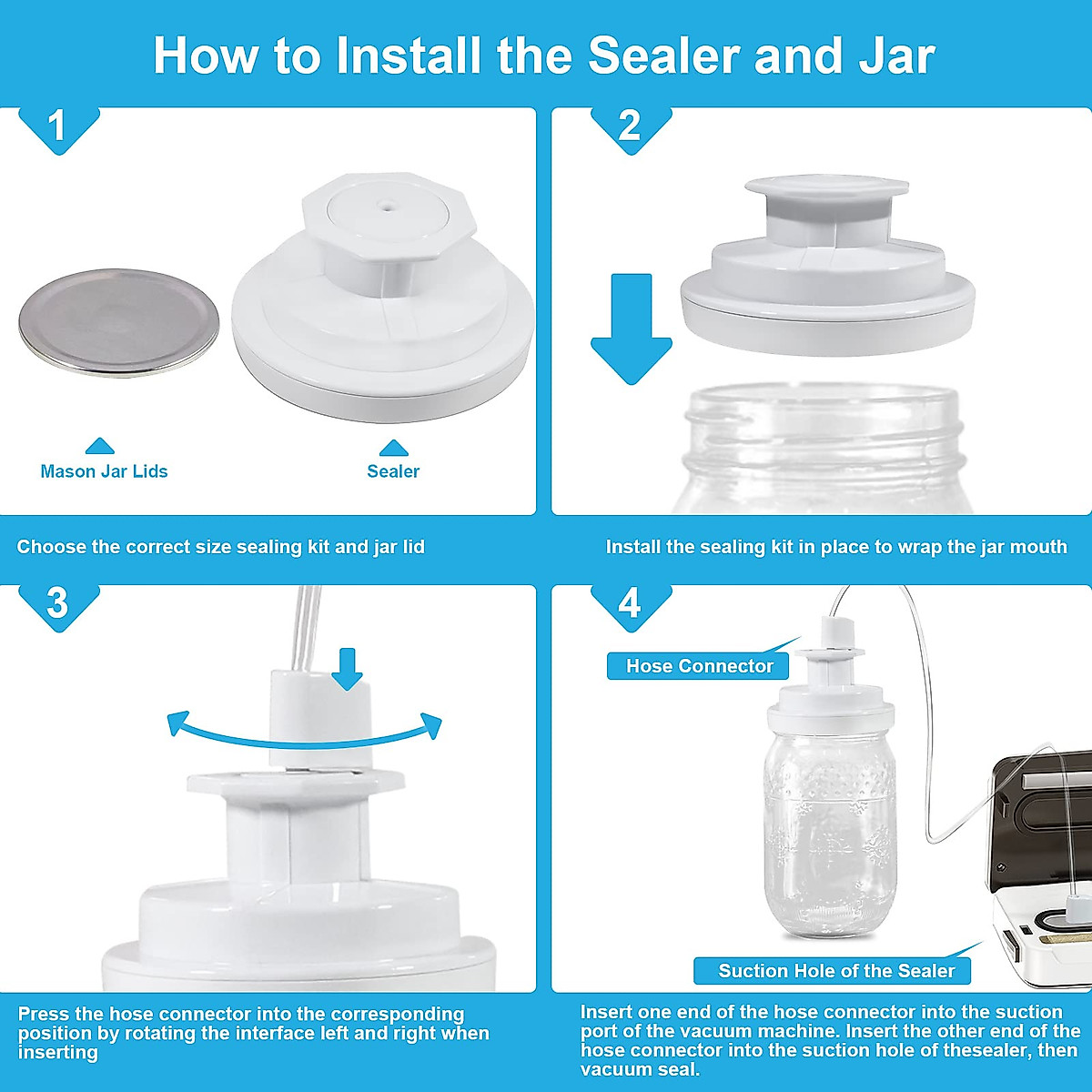 How to Install the Sealer and Jar

1

Mason Jar Lids

Sealer

Choose the correct size sealing kit and jar lid

2

Install the sealing kit in place to wrap the jar mouth

3

Press the hose connector into the corresponding position by rotating the interface left and right when inserting

4

Hose Connector

Suction Hole of the Sealer

Insert one end of the hose connector into the suction port of the vacuum machine. Insert the other end of the hose connector into the suction hole of thesealer, then vacuum seal.