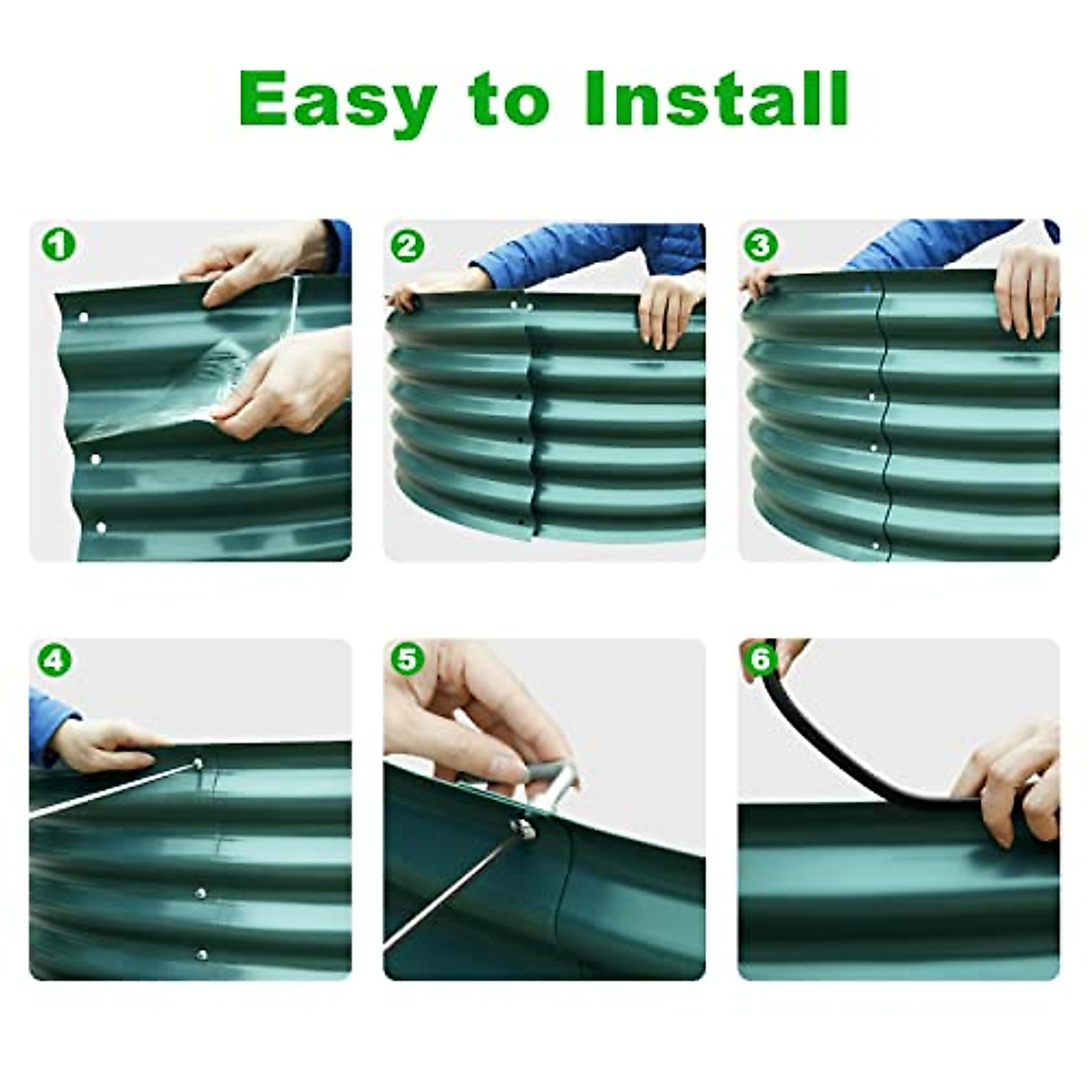 Easy to Install

1

2

3

4

5

6