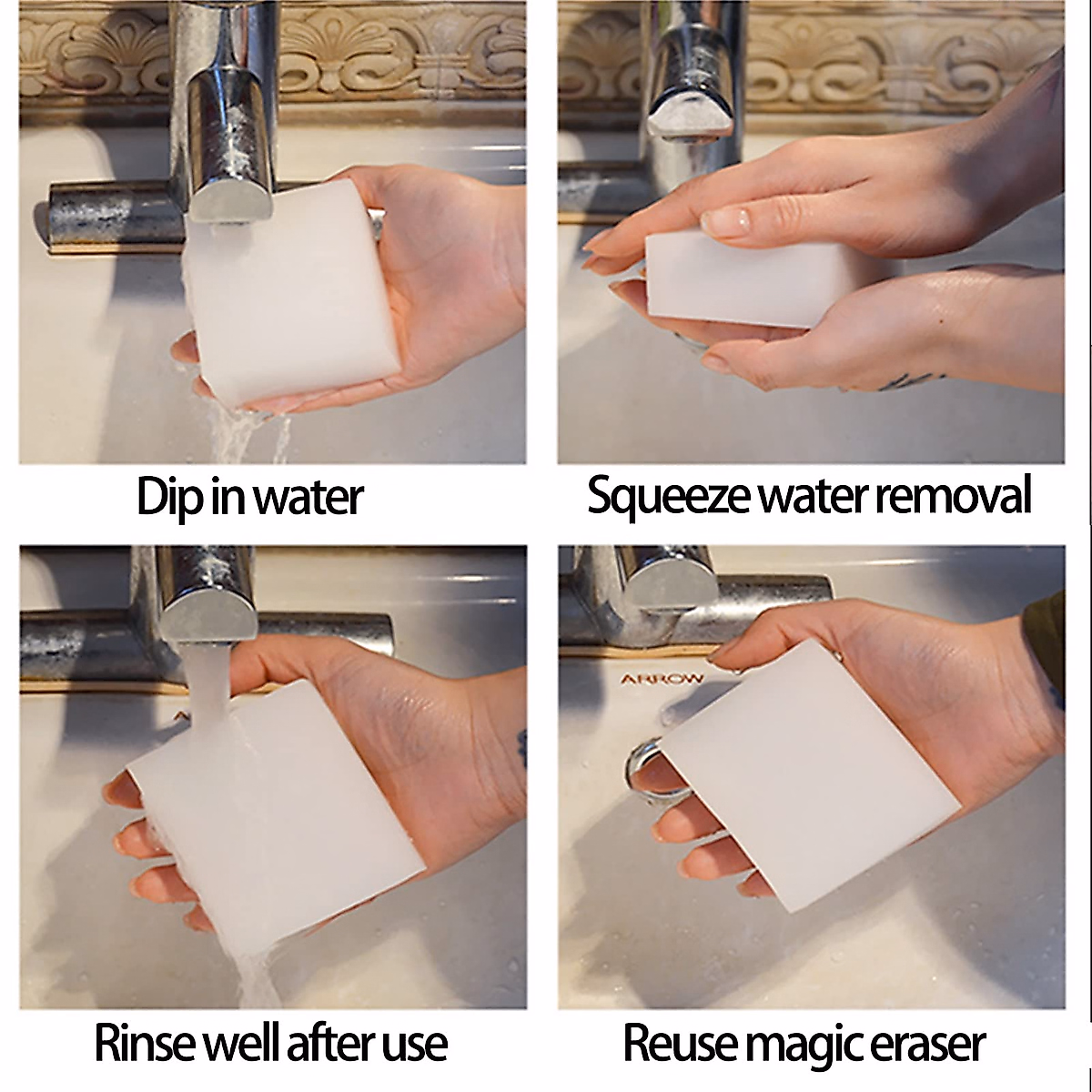 Dip in water

Squeeze water removal

ARROW

Rinse well after use

Reuse magic eraser