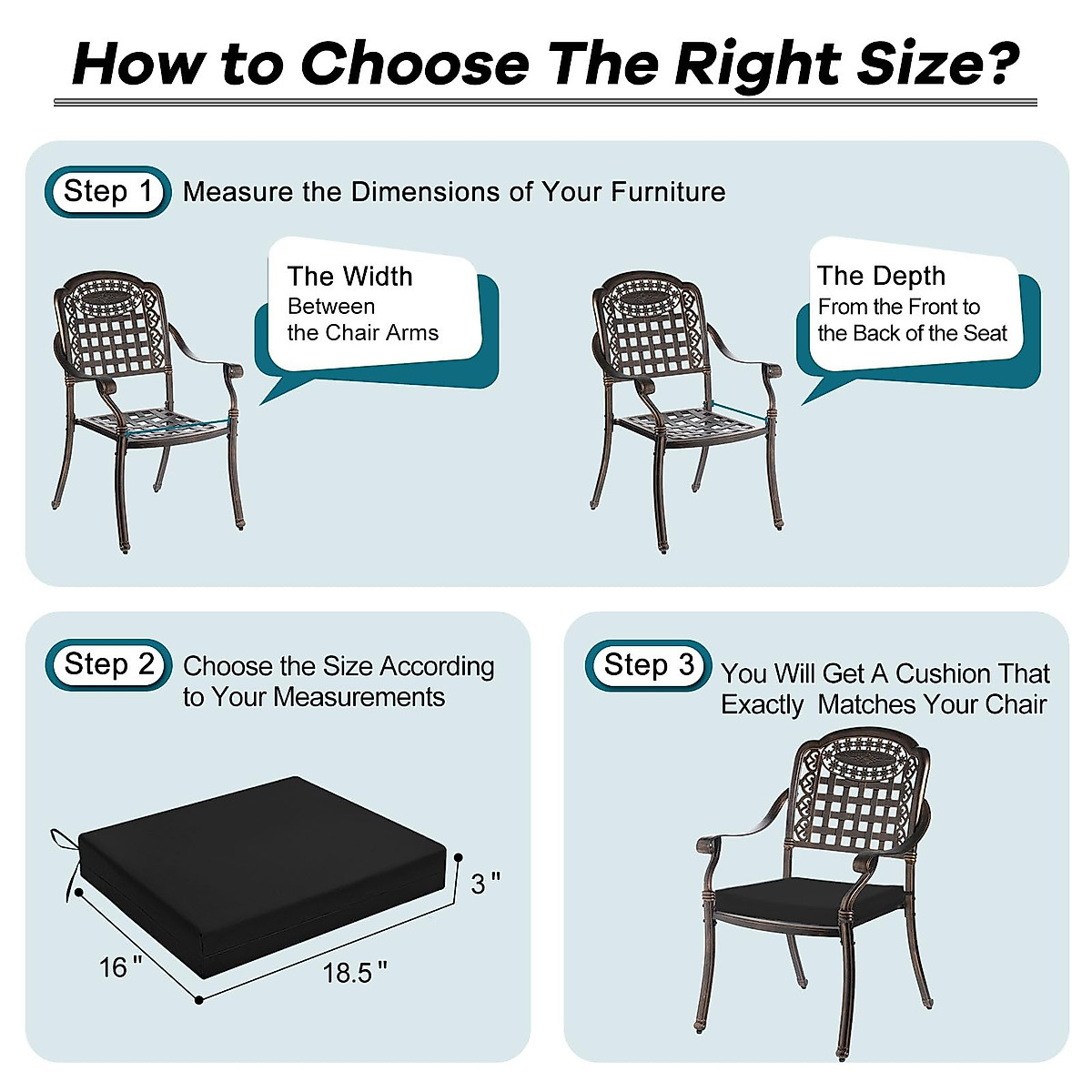 How to Choose The Right Size?

Step 1 Measure the Dimensions of Your Furniture

The Width
Between the Chair Arms

The Depth
From the Front to the Back of the Seat

Step 2 Choose the Size According to Your Measurements

3 "

16 "

18.5 "

Step 3 You Will Get A Cushion That Exactly Matches Your Chair