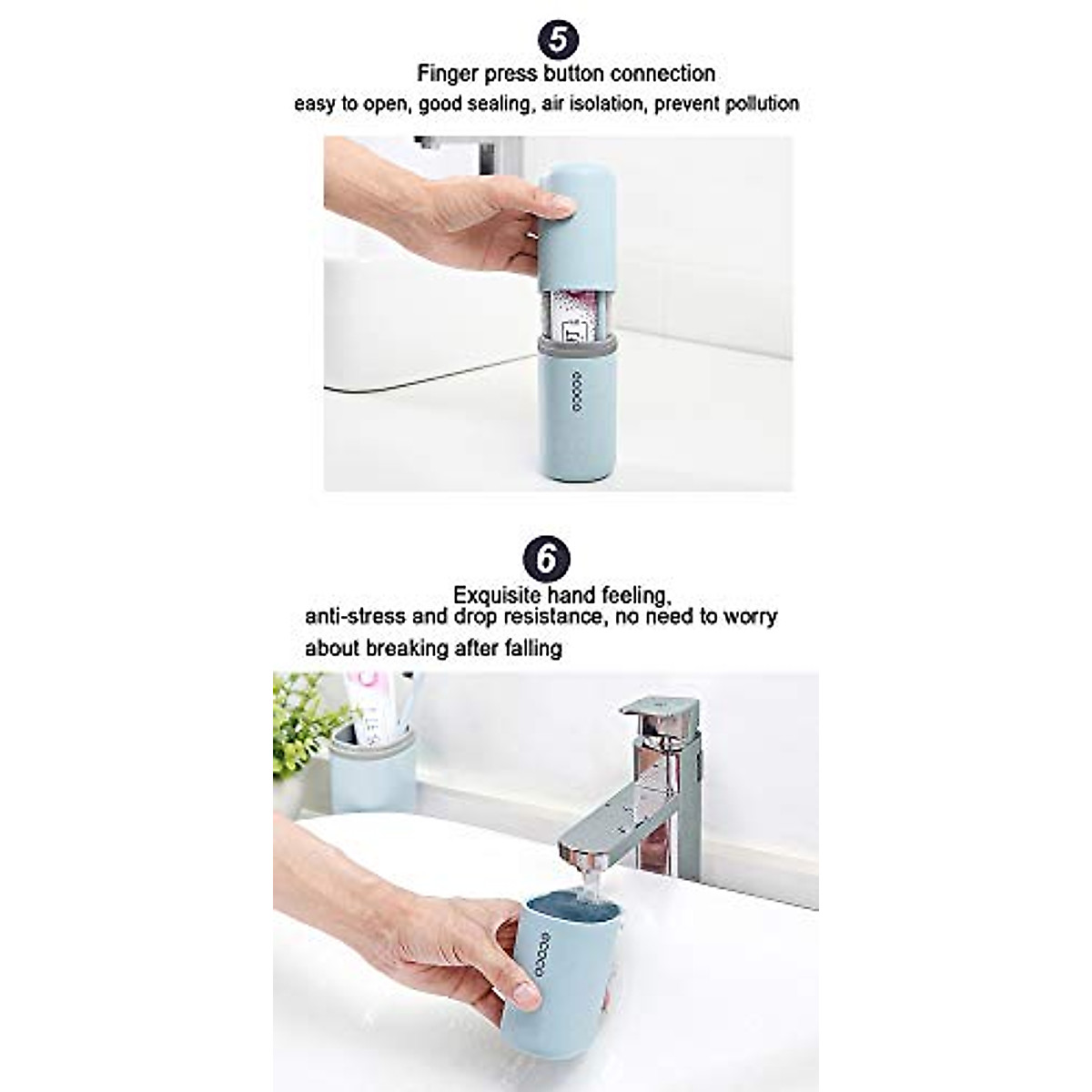 5

Finger press button connection

easy to open, good sealing, air isolation, prevent pollution

ecoco

6

Exquisite hand feeling, anti-stress and drop resistance, no need to worry about breaking after falling

ecoco