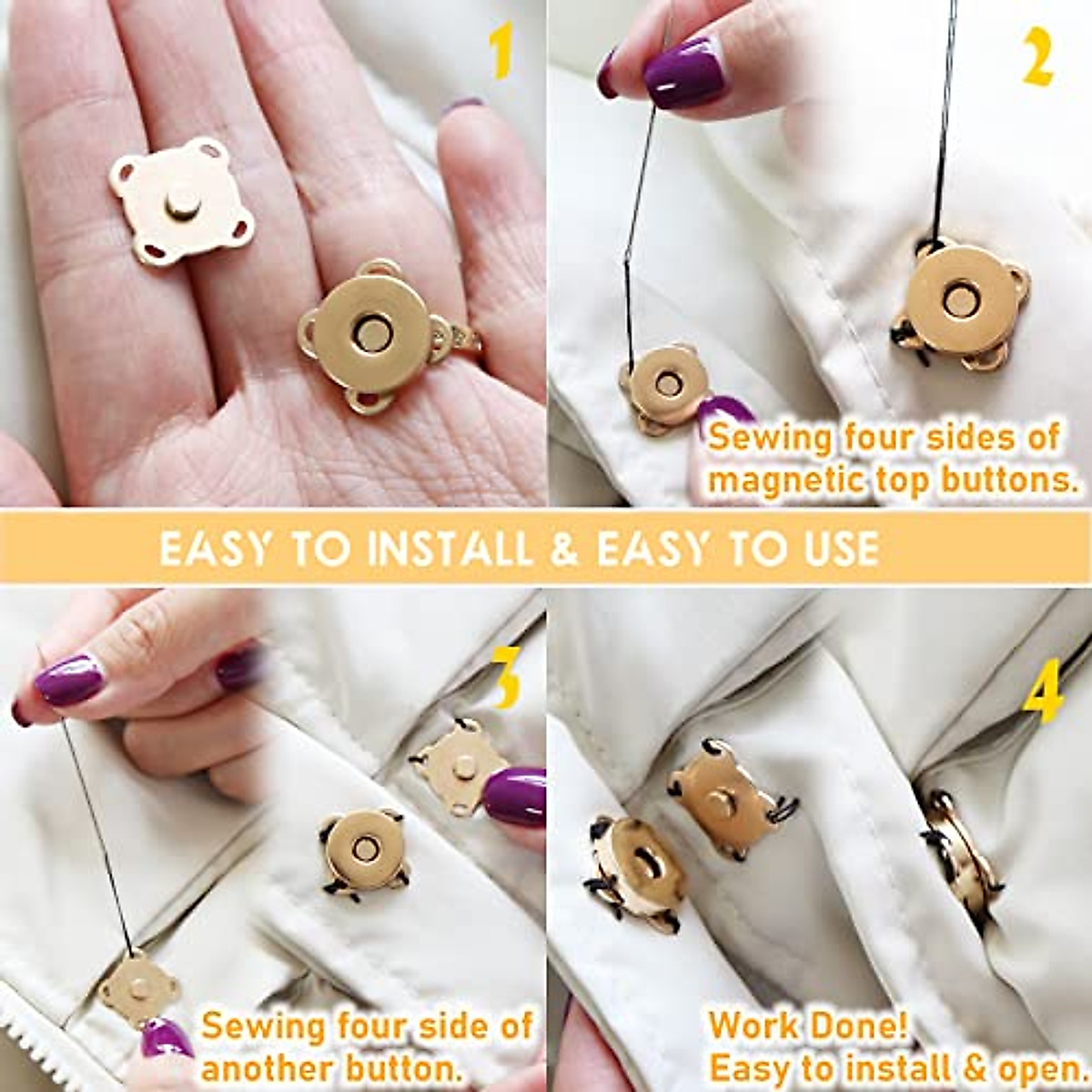 1

2

Sewing four sides of magnetic top buttons.

EASY TO INSTALL & EASY TO USE

3

Sewing four side of another button.

4

Work Done!
Easy to install & open.