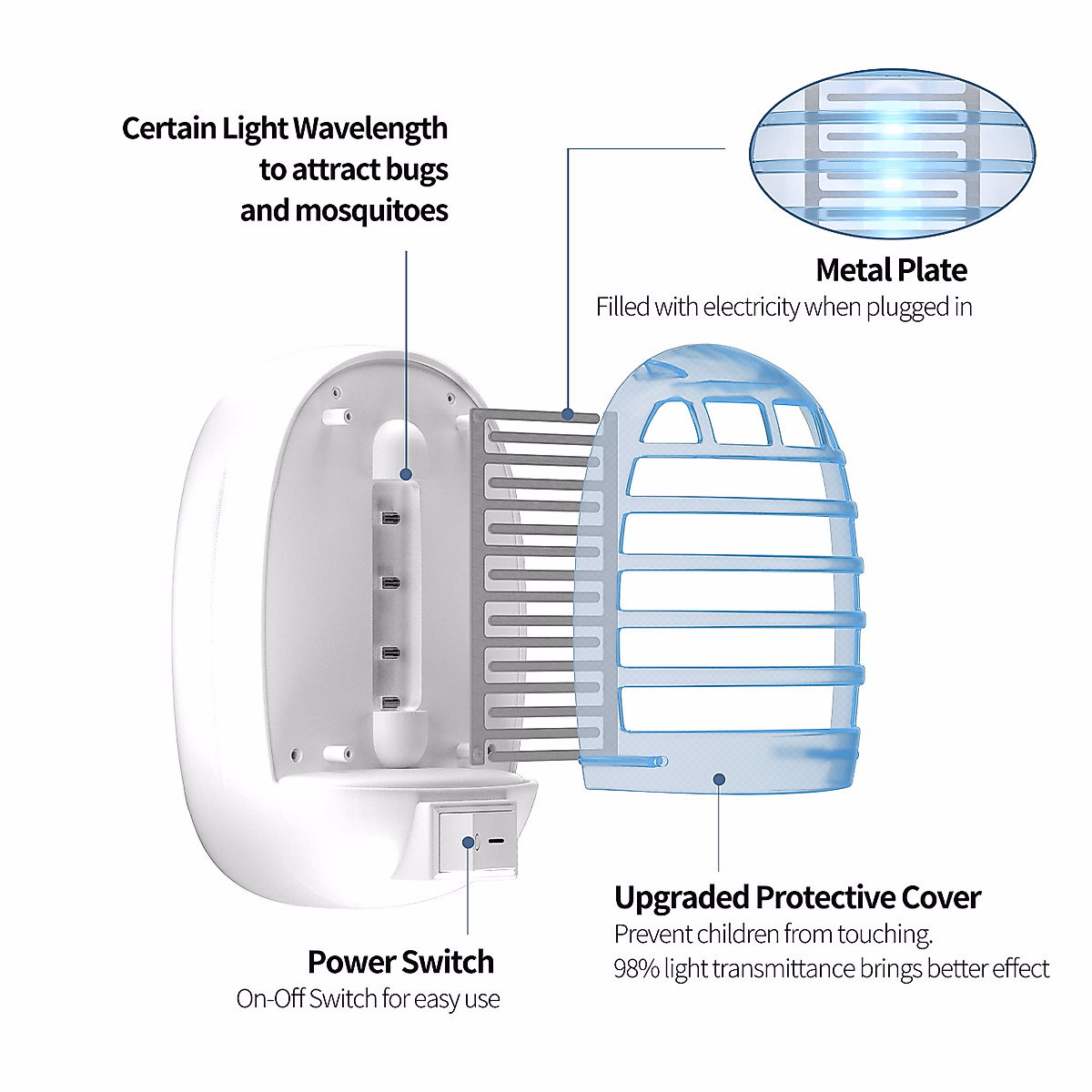 Certain Light Wavelength to attract bugs and mosquitoes

Metal Plate
Filled with electricity when plugged in

Upgraded Protective Cover
Prevent children from touching.
98% light transmittance brings better effect

Power Switch
On-Off Switch for easy use