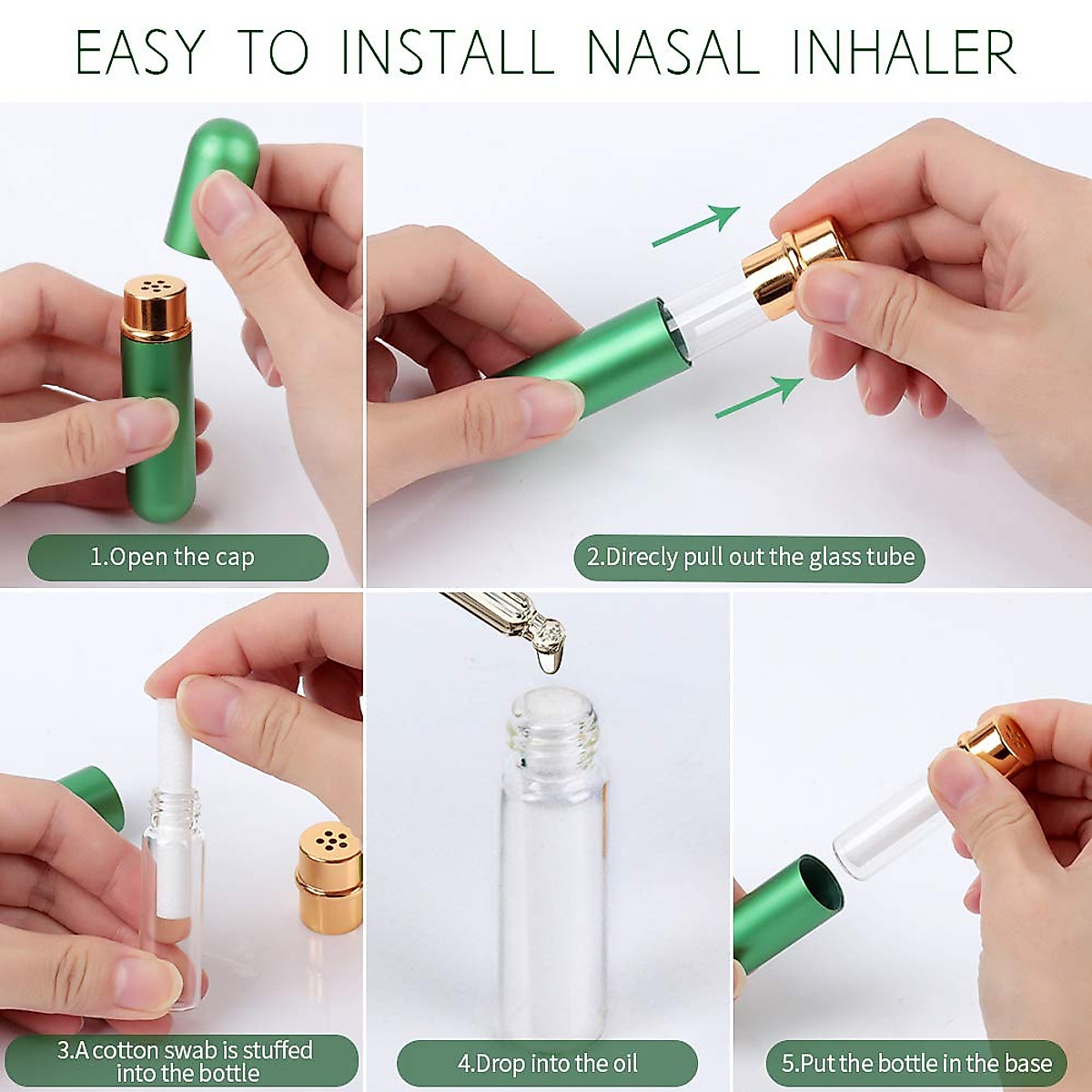 EASY TO INSTALL NASAL INHALER

1.Open the cap

2.Direcly pull out the glass tube

3.A cotton swab is stuffed into the bottle

4.Drop into the oil

5.Put the bottle in the base